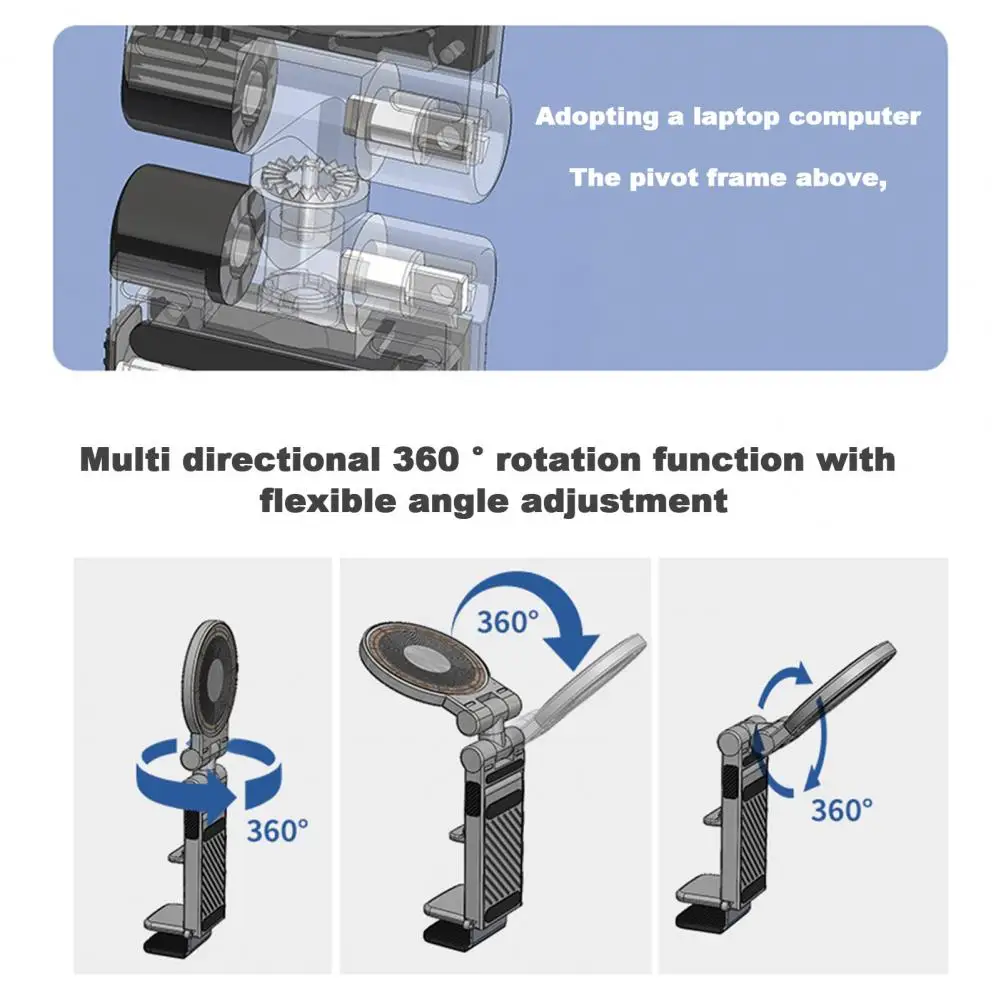 Adopting a laptop computer

The pivot frame above,

Multi directional 360 ° rotation function with flexible angle adjustment

360°

360°

360°