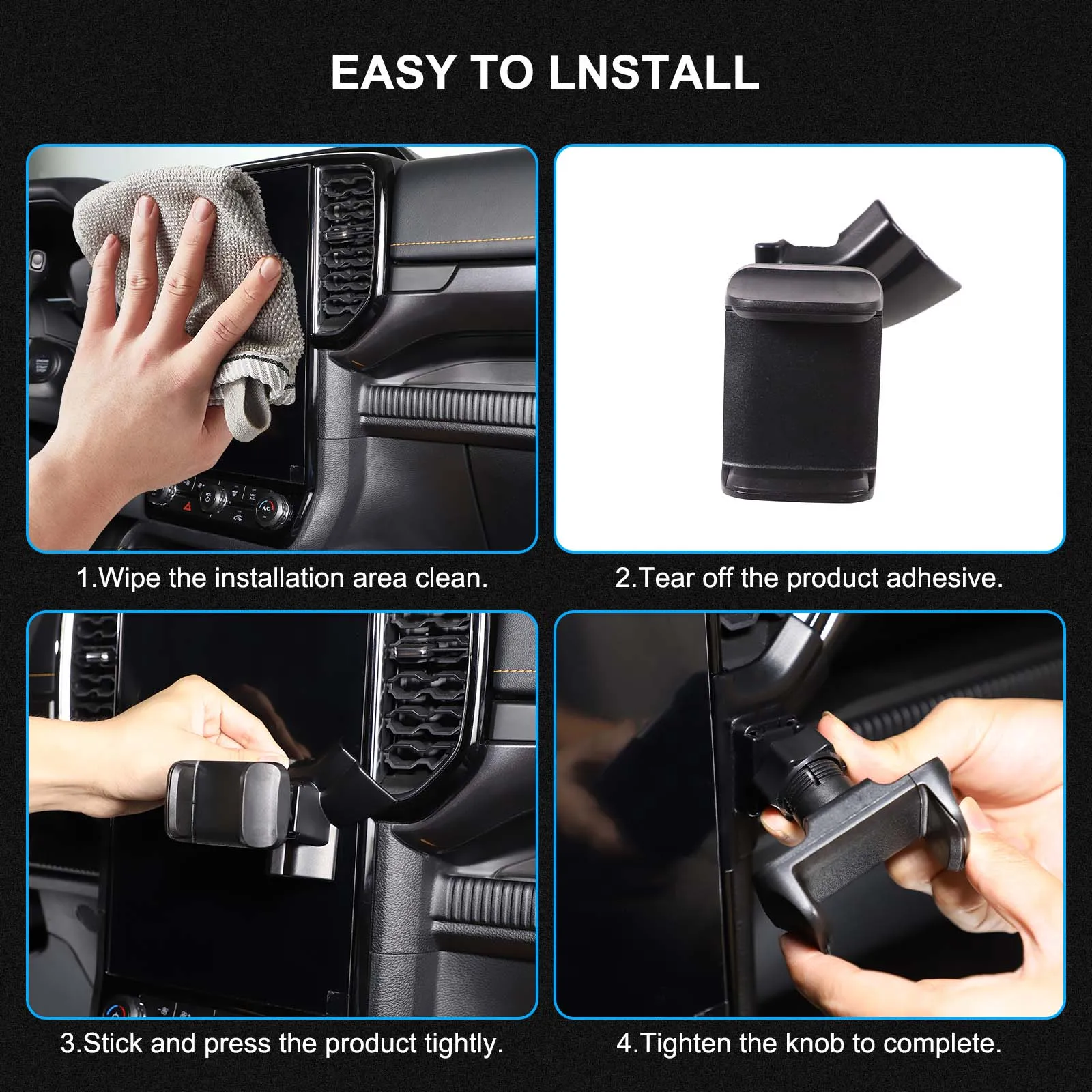 EASY TO LNSTALL

1.Wipe the installation area clean.

2.Tear off the product adhesive.

3.Stick and press the product tightly.

4.Tighten the knob to complete.