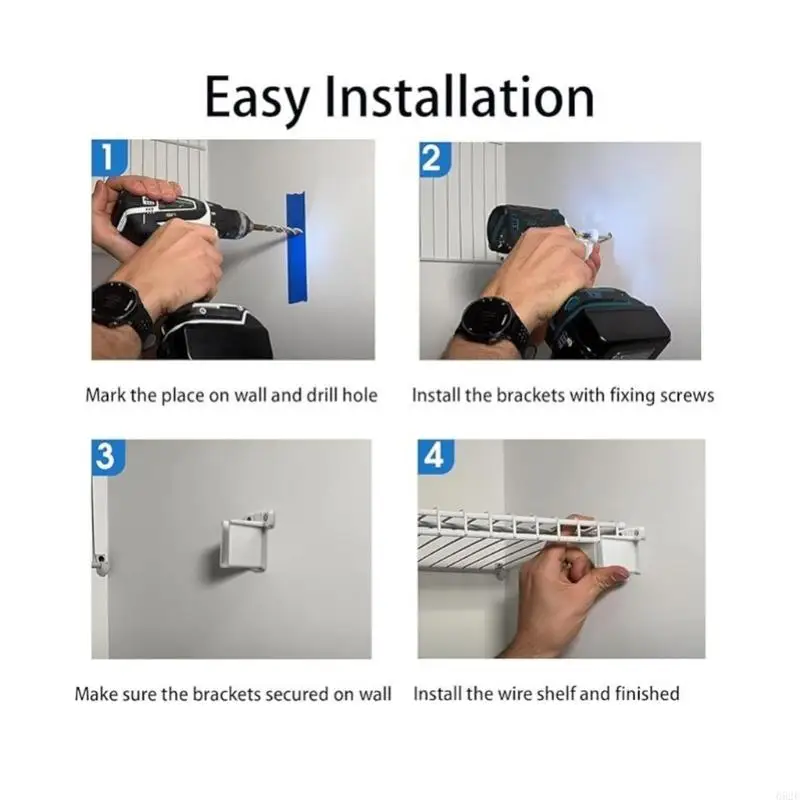 Easy Installation

1

Mark the place on wall and drill hole

2

Install the brackets with fixing screws

3

Make sure the brackets secured on wall

4

Install the wire shelf and finished