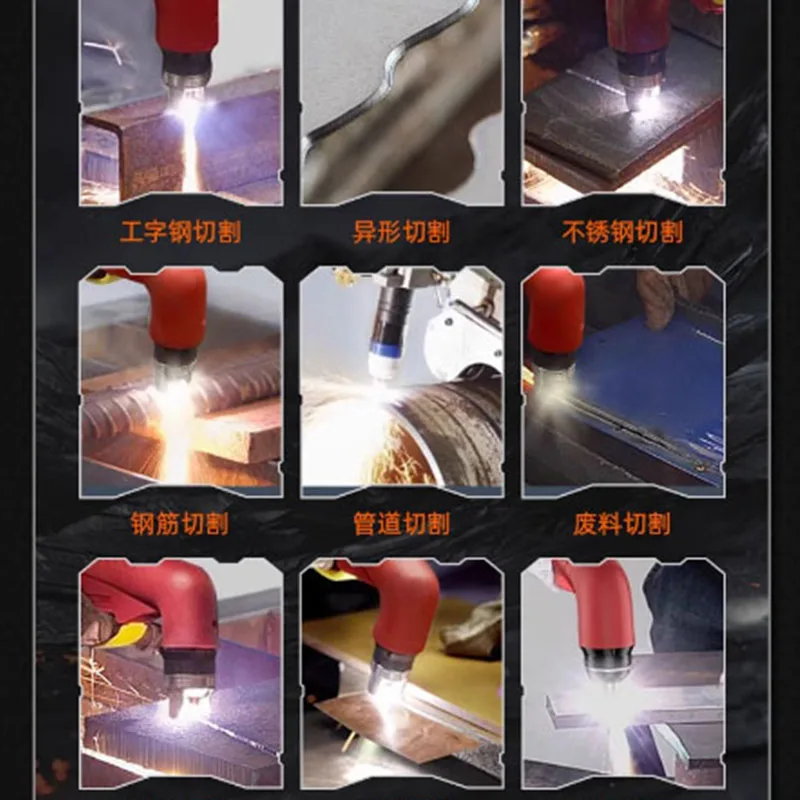 工字钢切割

异形切割

不锈钢切割

钢筋切割

管道切割

废料切割