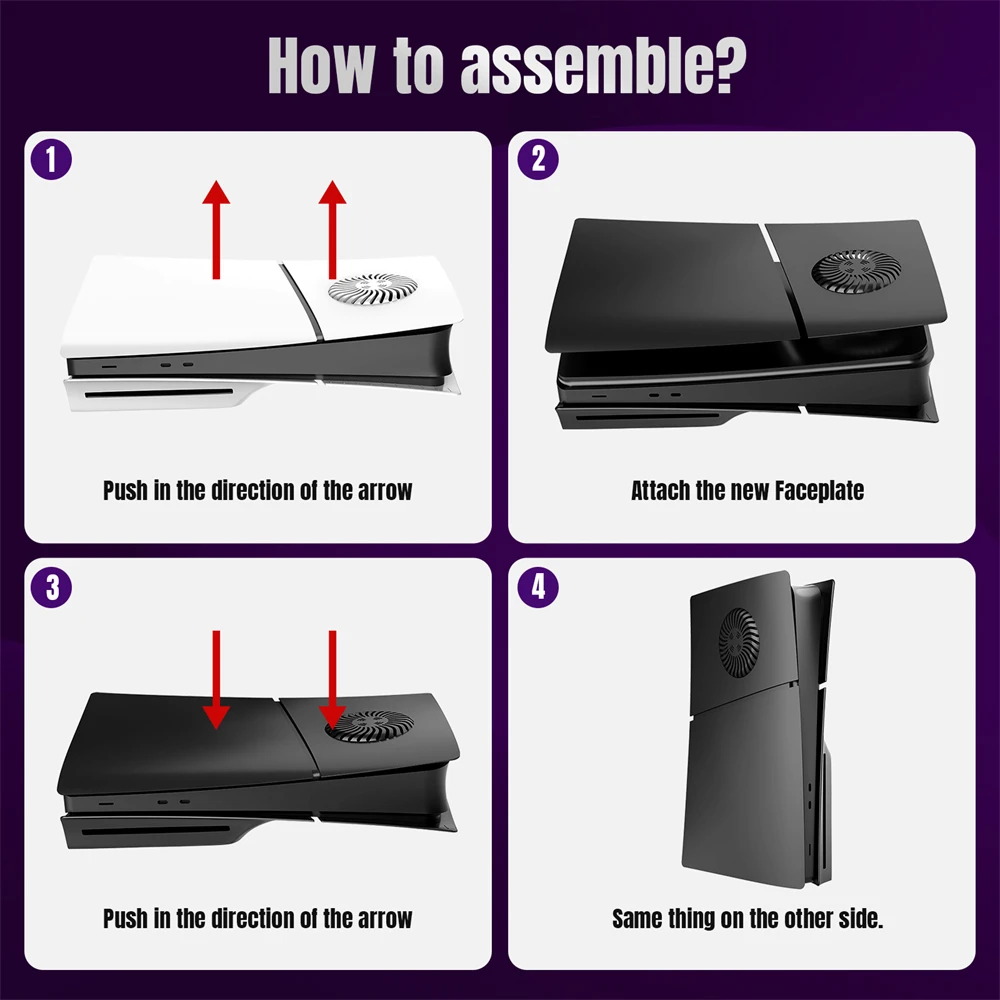 How to assemble?

1

Push in the direction of the arrow

2

Attach the new Faceplate

3

Push in the direction of the arrow

4

Same thing on the other side.