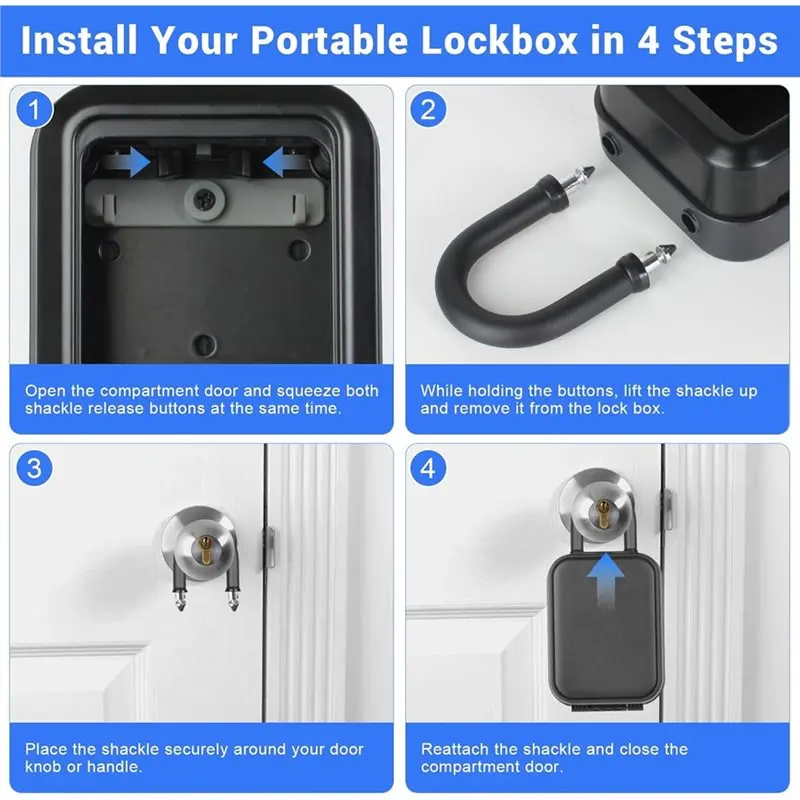 Install Your Portable Lockbox in 4 Steps

1

Open the compartment door and squeeze both shackle release buttons at the same time.

2

While holding the buttons, lift the shackle up and remove it from the lock box.

3

Place the shackle securely around your door knob or handle.

4

Reattach the shackle and close the compartment door.