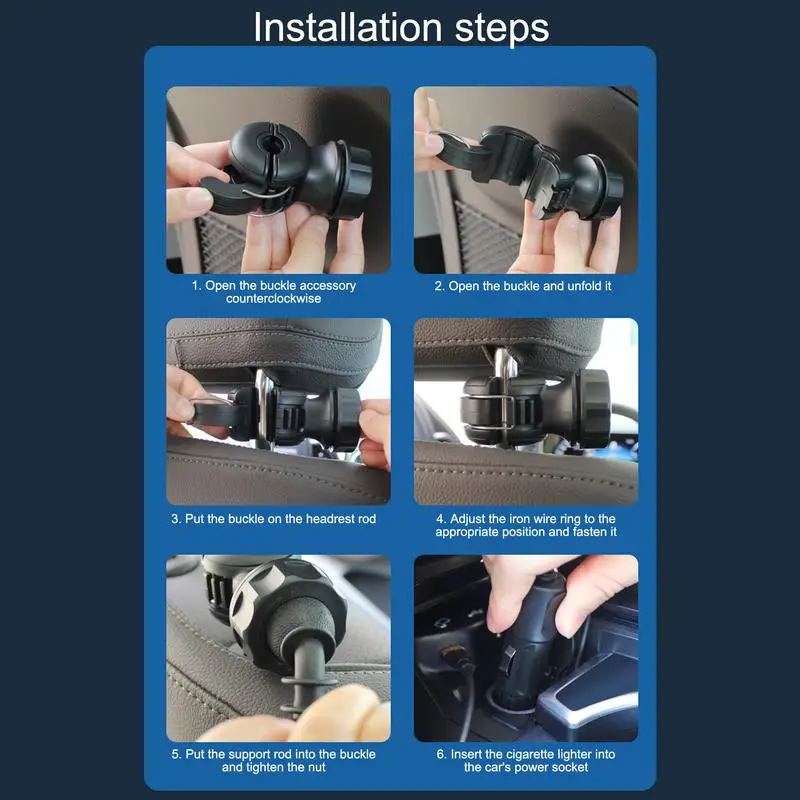 Installation steps

1. Open the buckle accessory counterclockwise

2. Open the buckle and unfold it

3. Put the buckle on the headrest rod

4. Adjust the iron wire ring to the appropriate position and fasten it

5. Put the support rod into the buckle and tighten the nut

6. Insert the cigarette lighter into the car's power socket