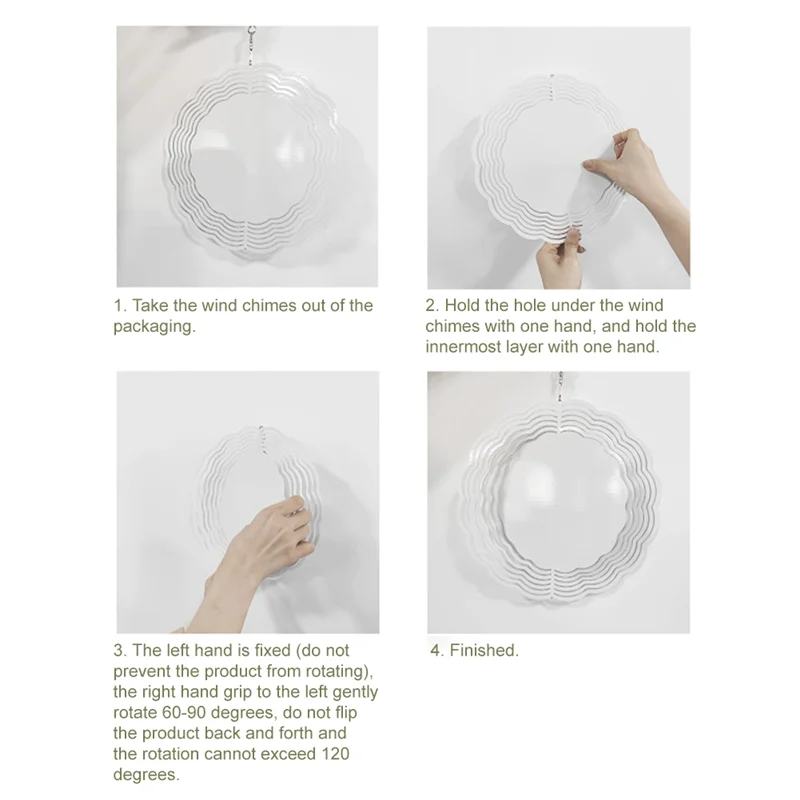 1. Take the wind chimes out of the packaging.

2. Hold the hole under the wind chimes with one hand, and hold the innermost layer with one hand.

3. The left hand is fixed (do not prevent the product from rotating), the right hand grip to the left gently rotate 60-90 degrees, do not flip the product back and forth and the rotation cannot exceed 120 degrees.

4. Finished.