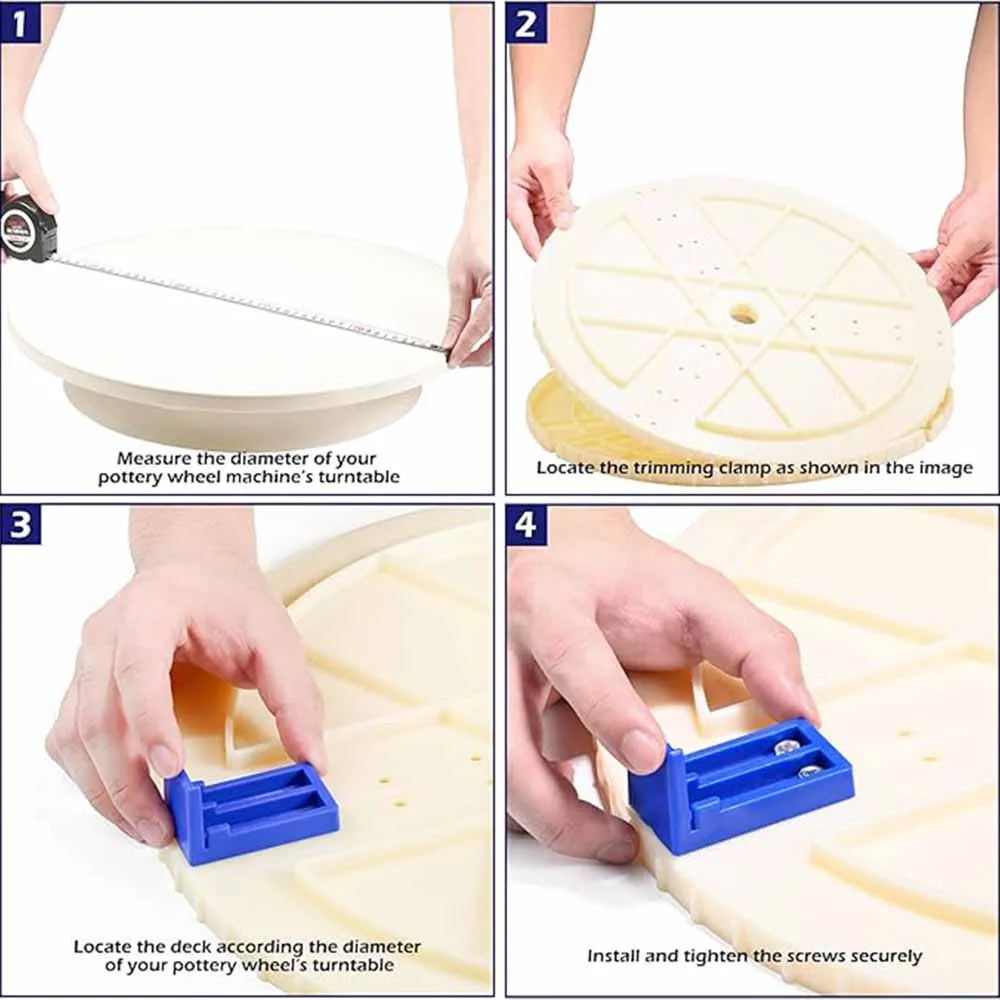 1

Measure the diameter of your pottery wheel machine's turntable

2

Locate the trimming clamp as shown in the image

3

Locate the deck according the diameter of your pottery wheel's turntable

4

Install and tighten the screws securely