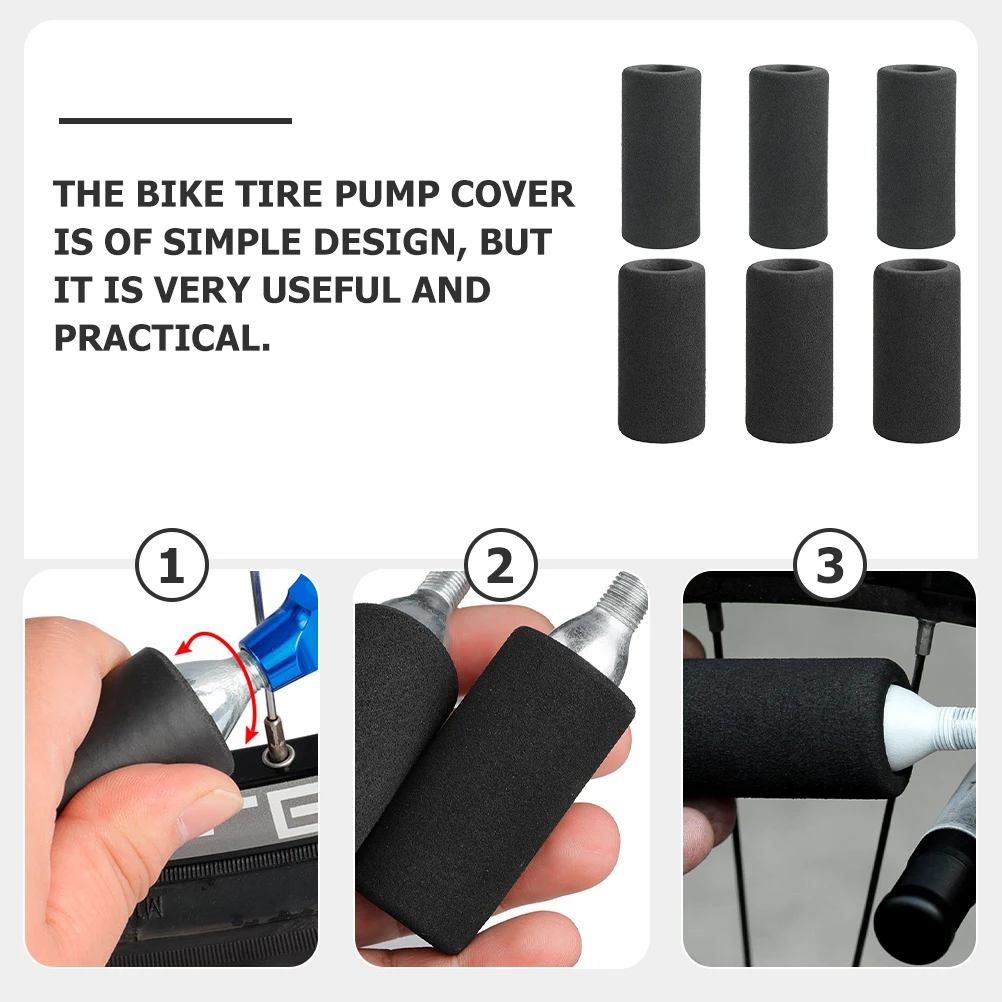 THE BIKE TIRE PUMP COVER IS OF SIMPLE DESIGN, BUT IT IS VERY USEFUL AND PRACTICAL.

1

2

3