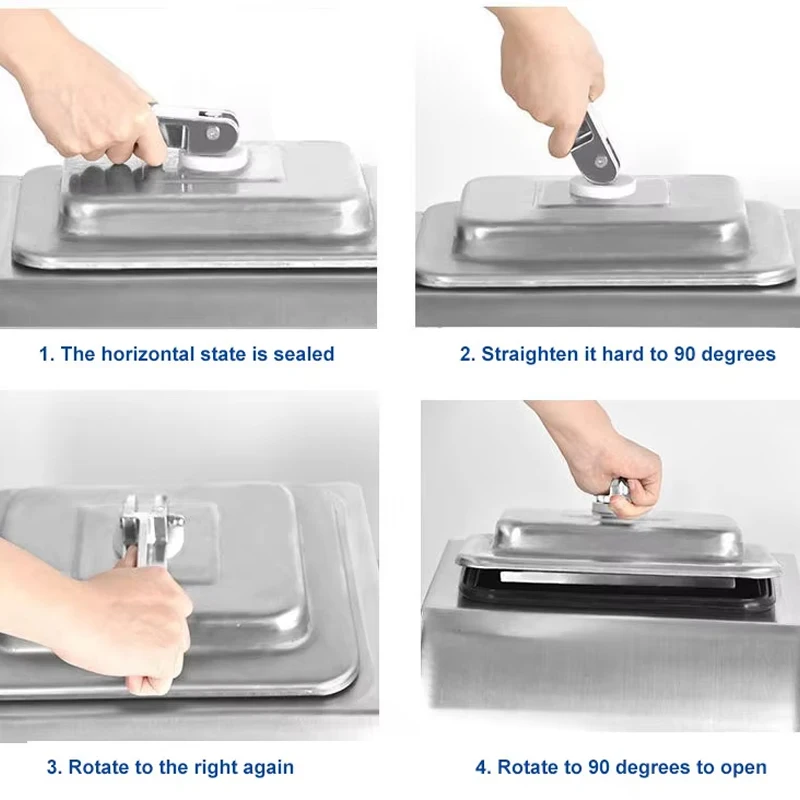 1. The horizontal state is sealed

2. Straighten it hard to 90 degrees

3. Rotate to the right again

4. Rotate to 90 degrees to open