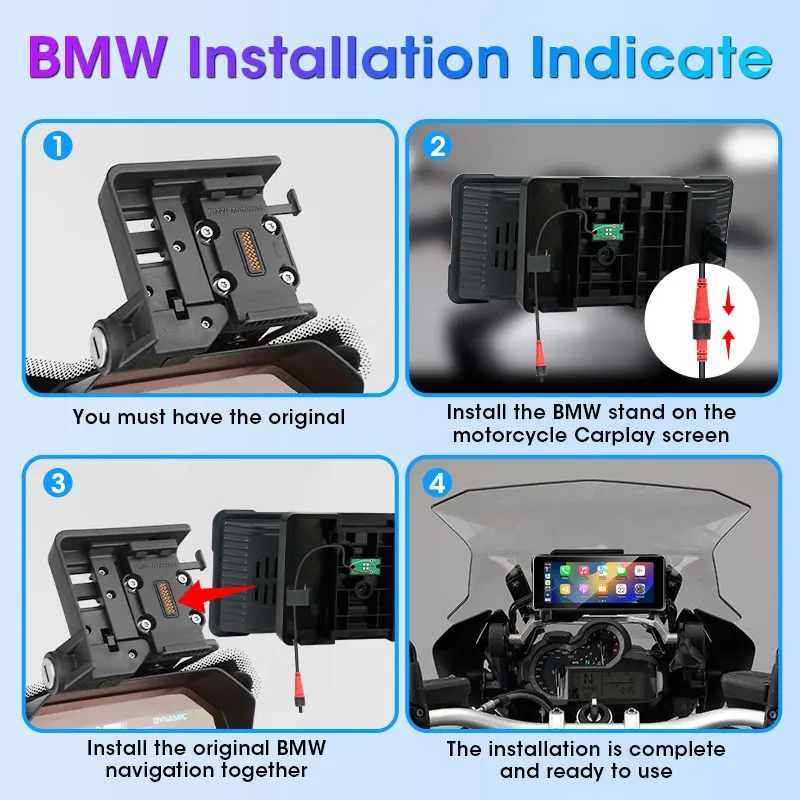 BMW Installation Indicate

1

You must have the original

2

Install the BMW stand on the motorcycle Carplay screen

3

DYNAMIC

Install the original BMW navigation together

4

The installation is complete and ready to use