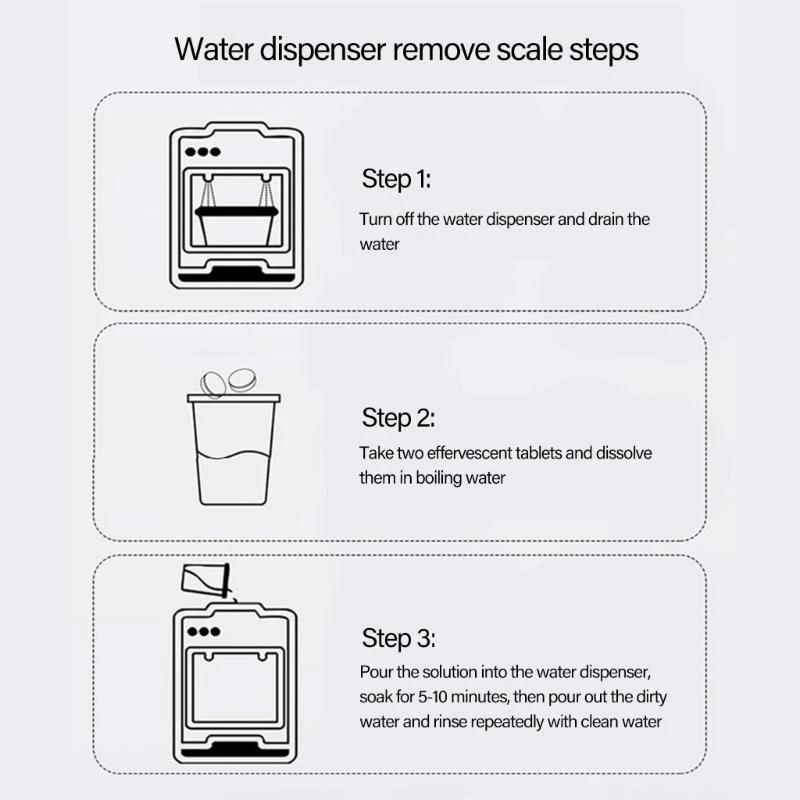 Water dispenser remove scale steps

Step 1:

Turn off the water dispenser and drain the water

Step 2:

Take two effervescent tablets and dissolve them in boiling water

Step 3:

Pour the solution into the water dispenser, soak for 5-10 minutes, then pour out the dirty water and rinse repeatedly with clean water