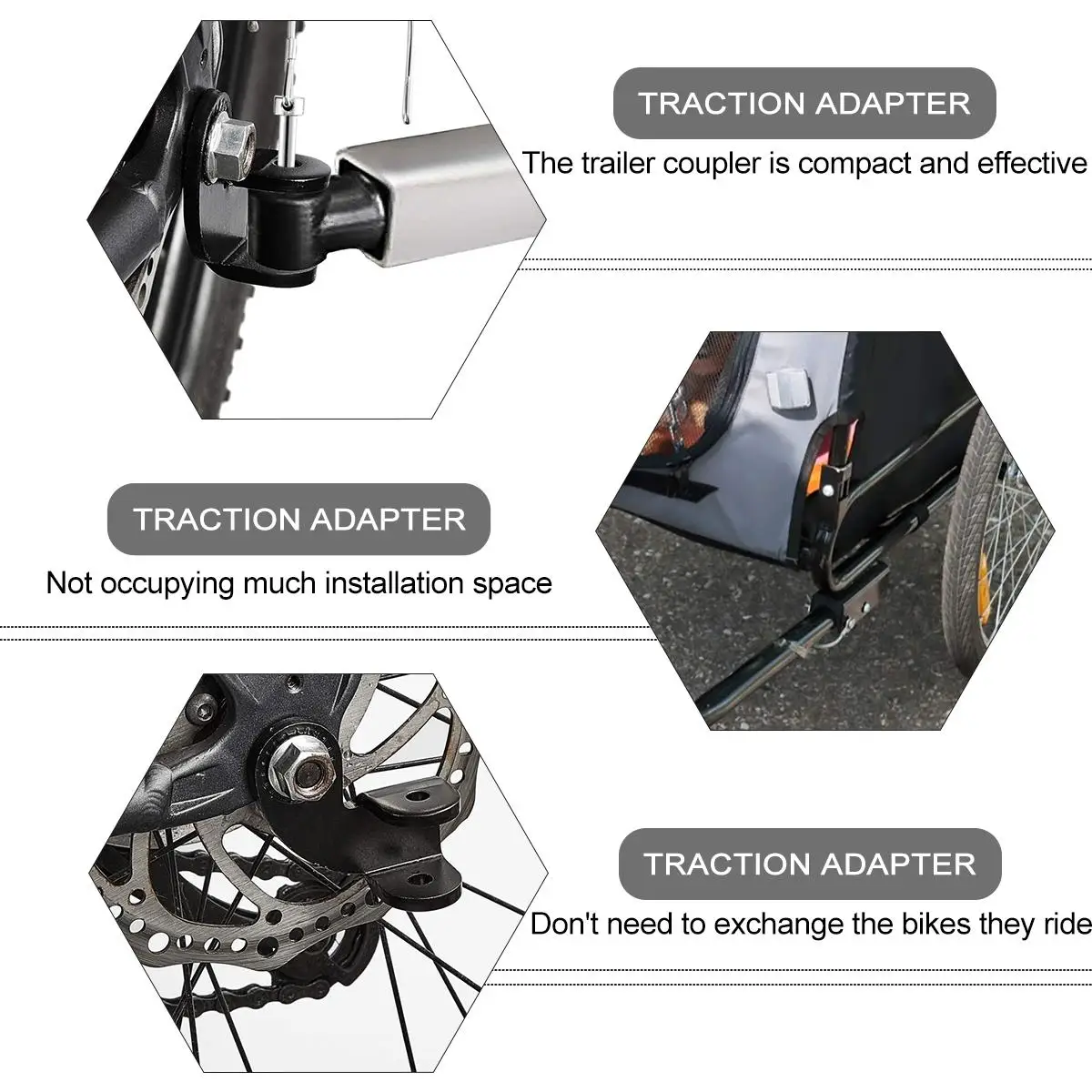 TRACTION ADAPTER

The trailer coupler is compact and effective

TRACTION ADAPTER

Not occupying much installation space

TRACTION ADAPTER

Don't need to exchange the bikes they ride