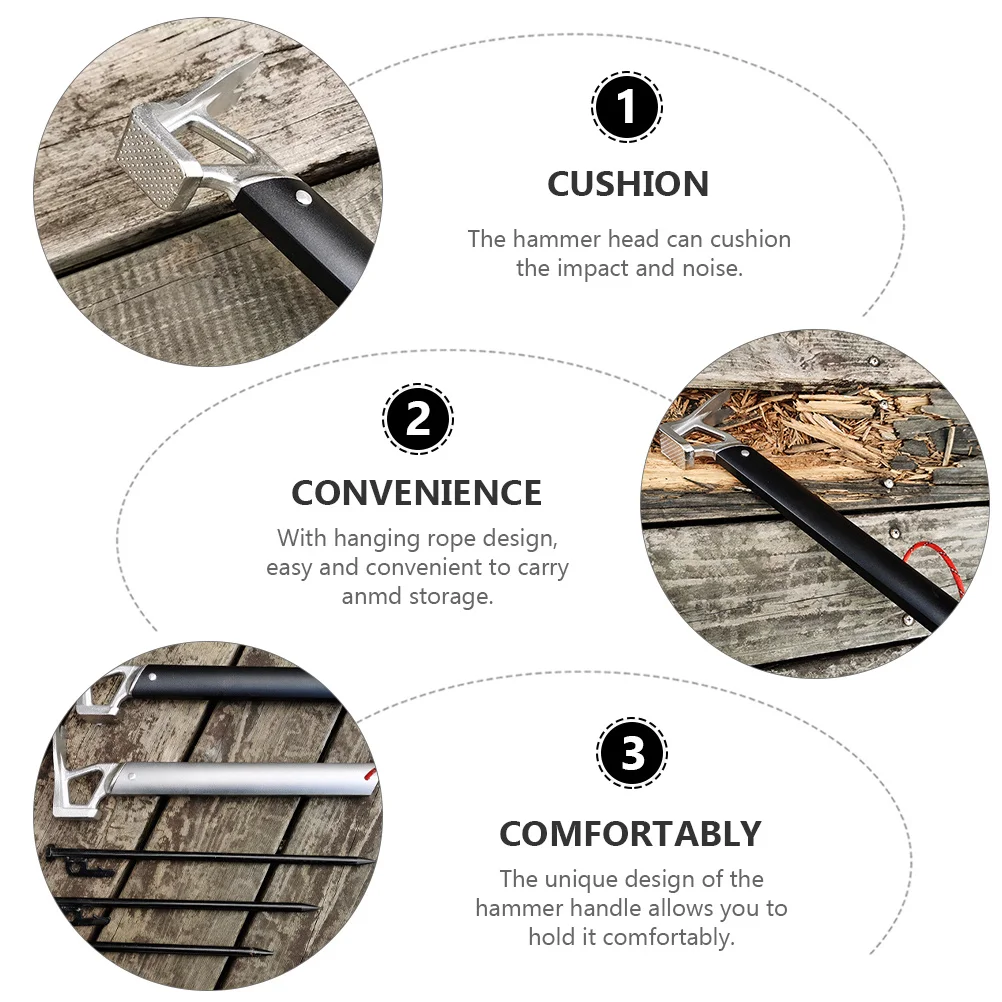 1

CUSHION

The hammer head can cushion the impact and noise.

2

CONVENIENCE

With hanging rope design, easy and convenient to carry anmd storage.

3

COMFORTABLY

The unique design of the hammer handle allows you to hold it comfortably.