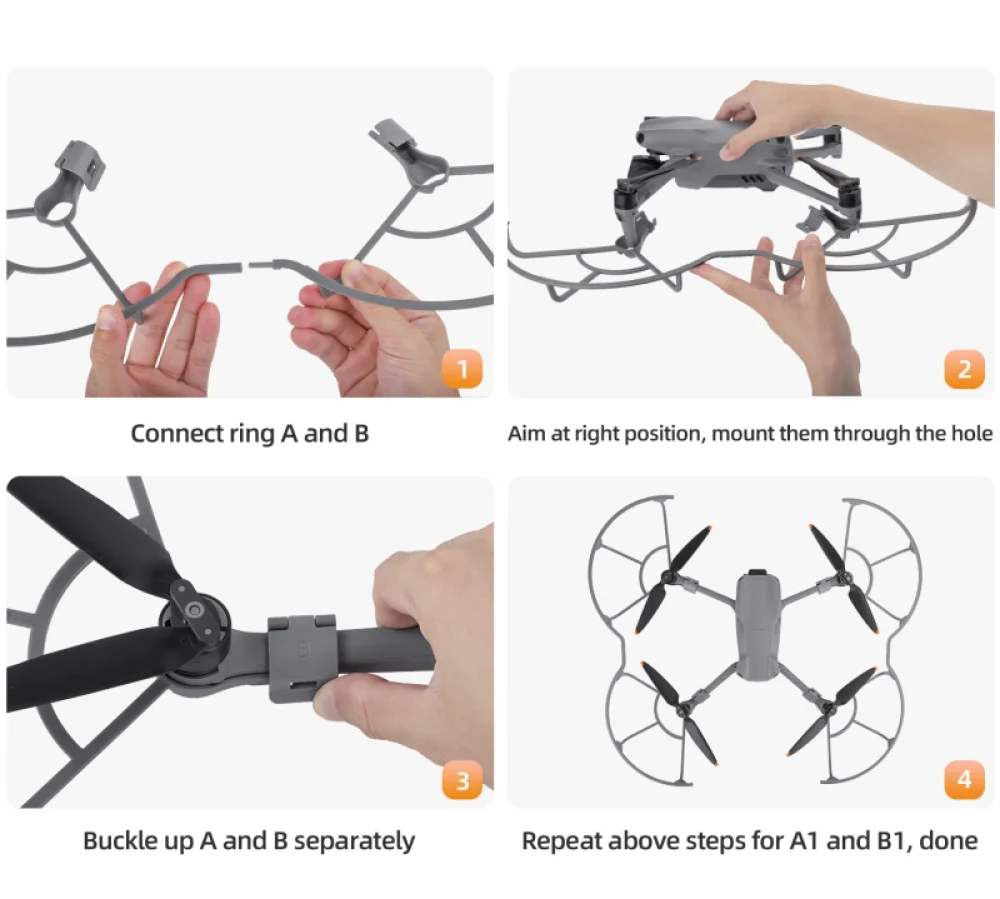 1

Connect ring A and B

2

Aim at right position, mount them through the hole

B

3

Buckle up A and B separately

4

Repeat above steps for A1 and B1, done