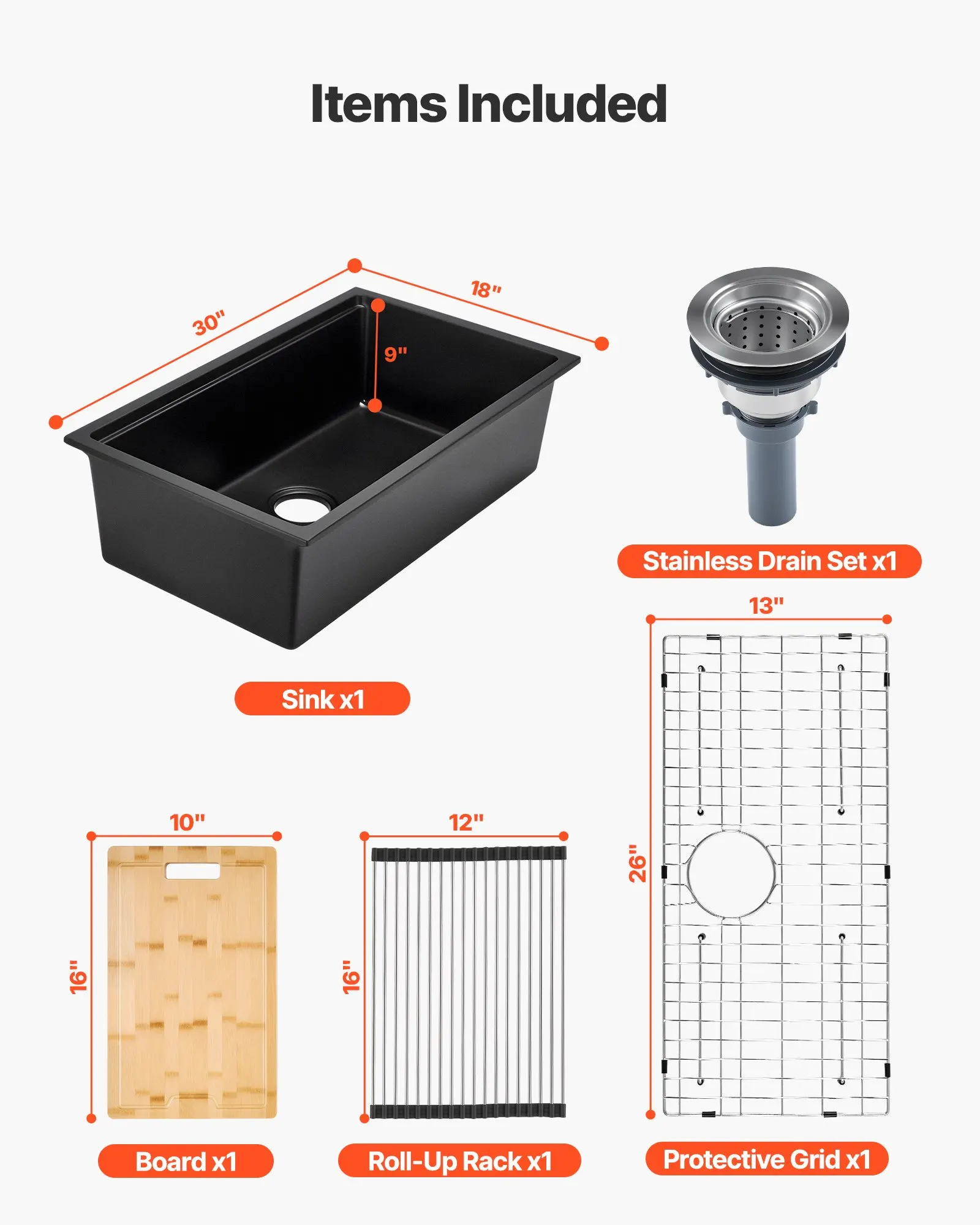 Items Included

30"

18"

9"

Sink x1

Stainless Drain Set x1

13"

26"

Protective Grid x1

10"

16"

Board x1

12"

16"

Roll-Up Rack x1