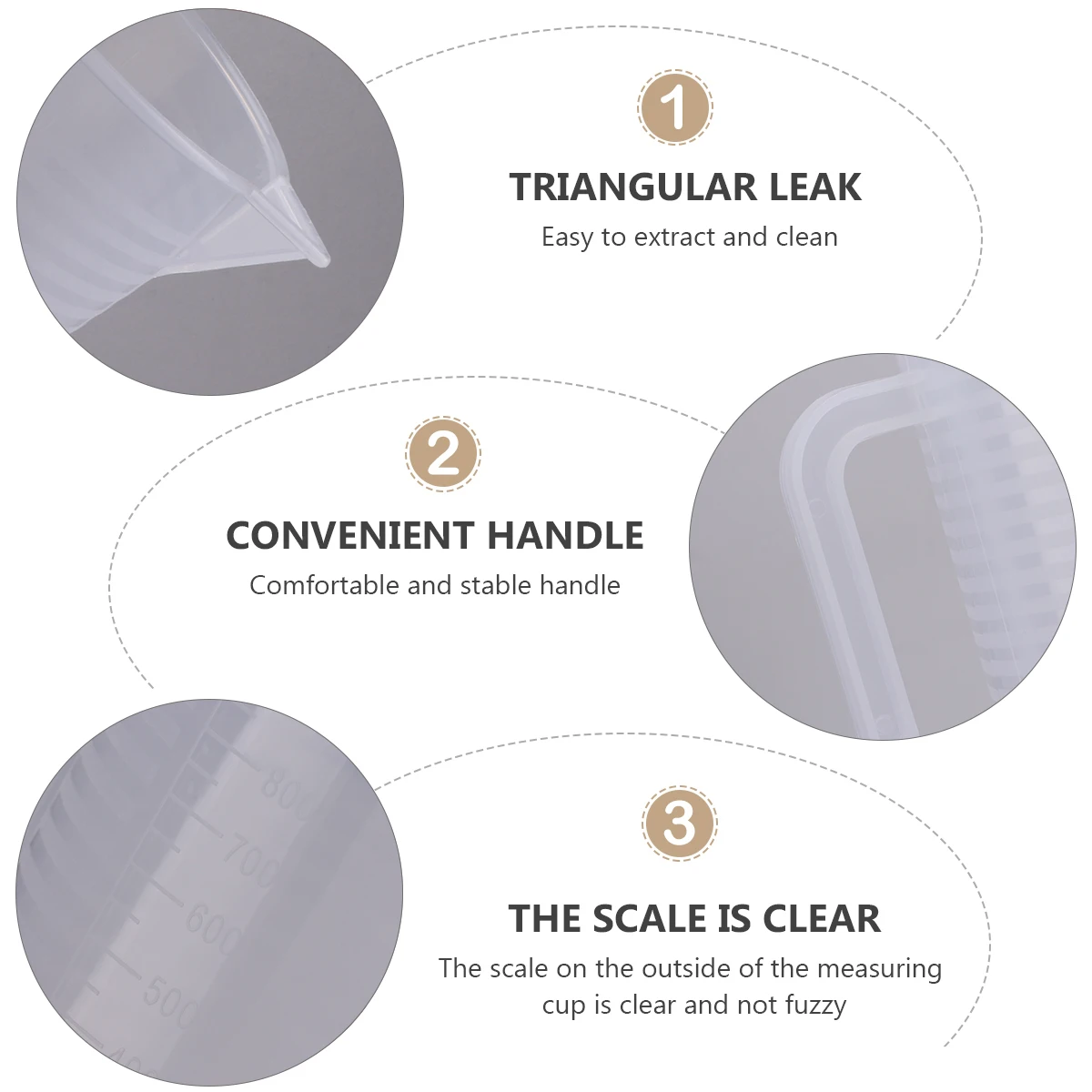 1

TRIANGULAR LEAK

Easy to extract and clean

2

CONVENIENT HANDLE

Comfortable and stable handle

800
700
600
500

3

THE SCALE IS CLEAR

The scale on the outside of the measuring cup is clear and not fuzzy