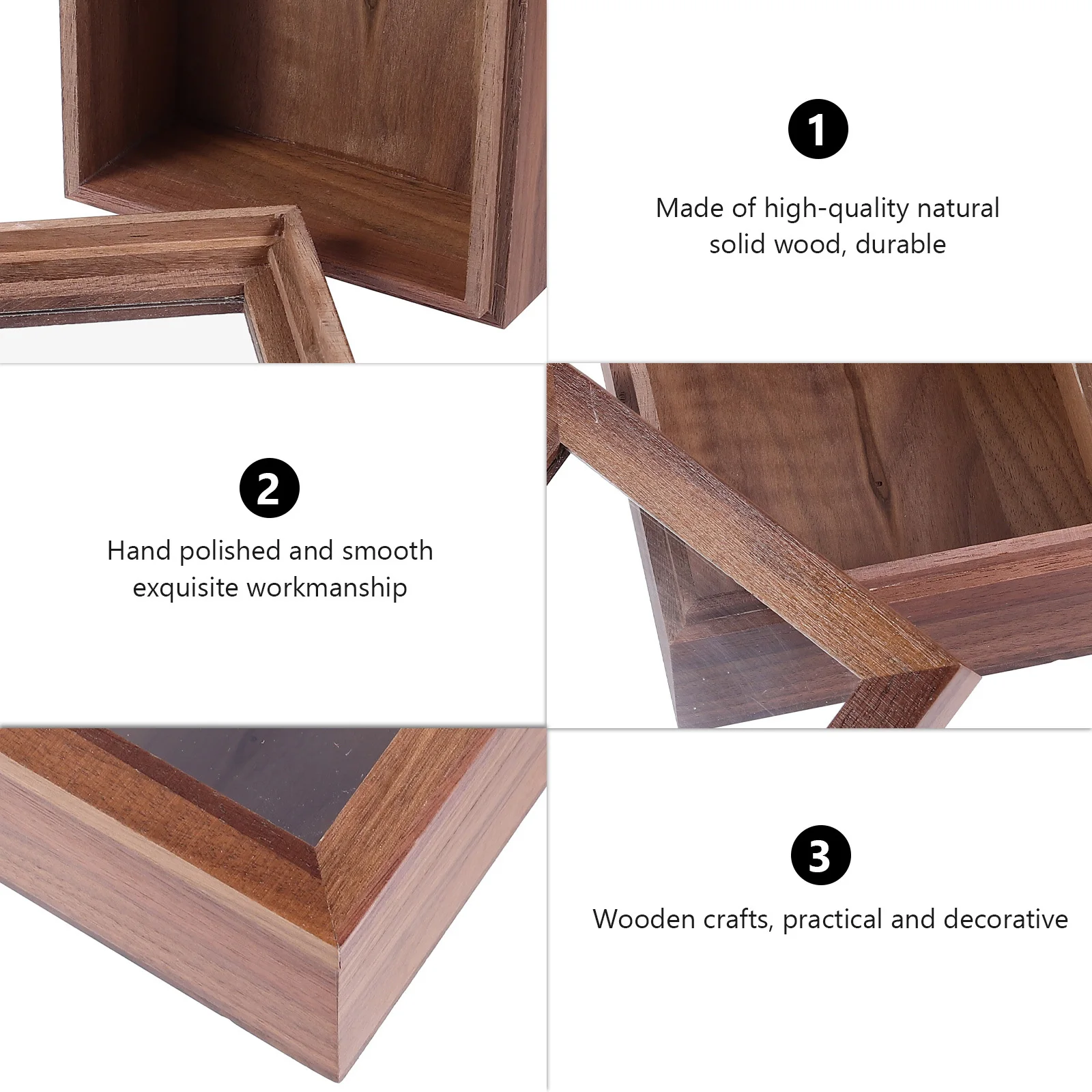 1

Made of high-quality natural solid wood, durable

2

Hand polished and smooth exquisite workmanship

3

Wooden crafts, practical and decorative