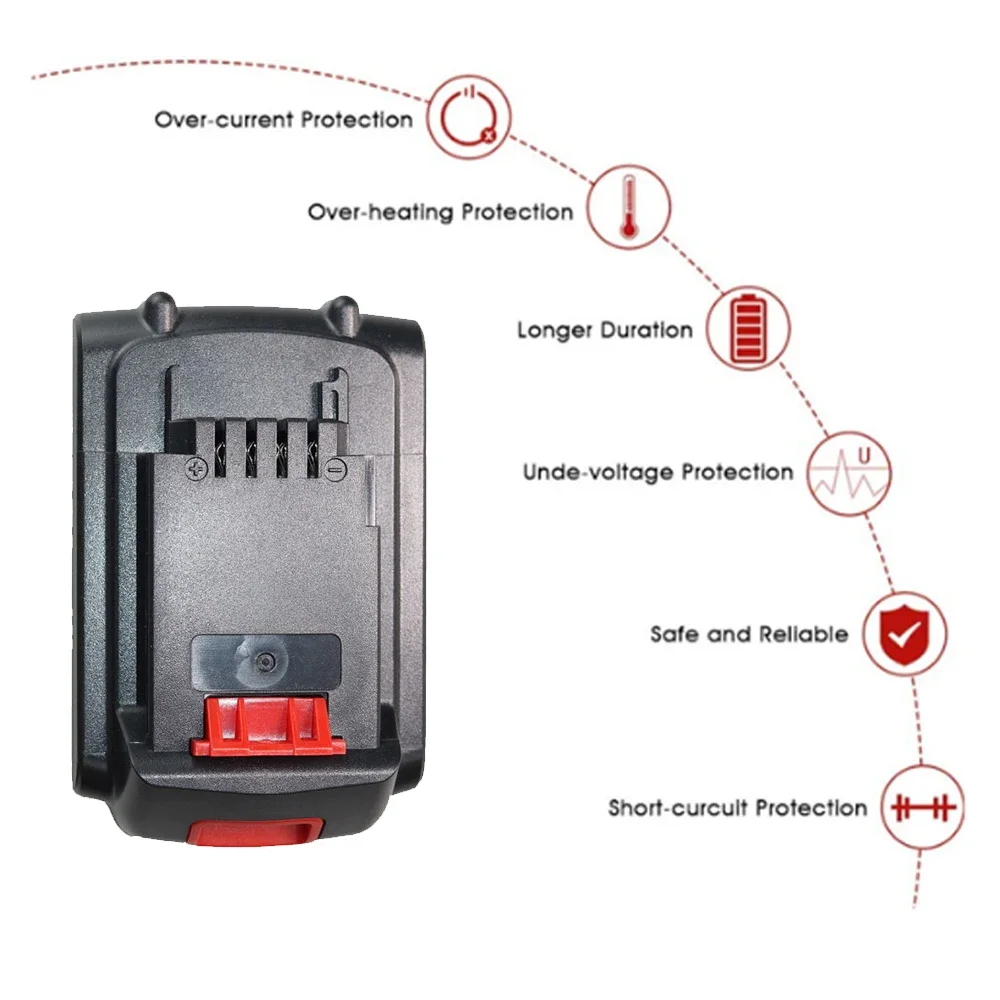 Over-current Protection

Over-heating Protection

Longer Duration

Unde-voltage Protection

U

Safe and Reliable

Short-curcuit Protection