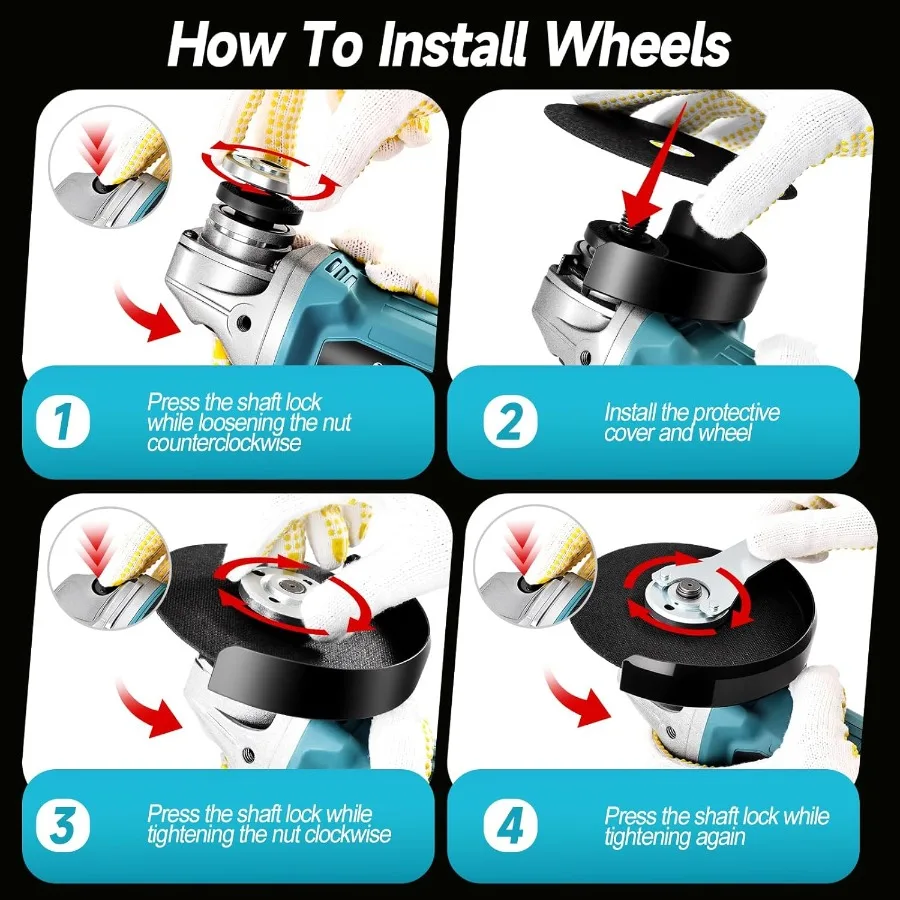 How To Install Wheels

1
Press the shaft lock while loosening the nut counterclockwise

2
Install the protective cover and wheel

3
Press the shaft lock while tightening the nut clockwise

4
Press the shaft lock while tightening again