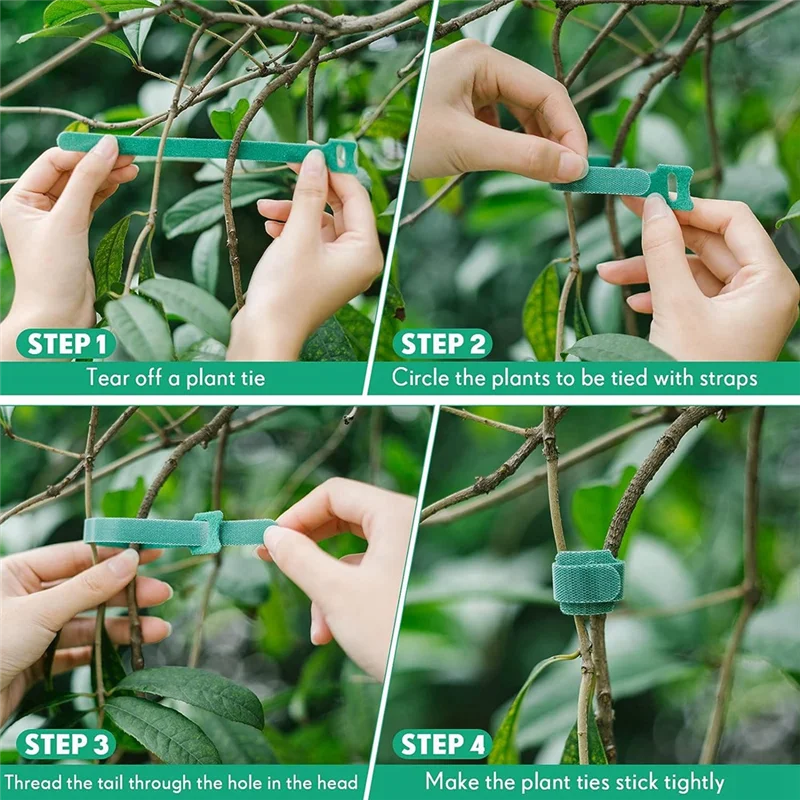 STEP 1
Tear off a plant tie

STEP 2
Circle the plants to be tied with straps

STEP 3
Thread the tail through the hole in the head

STEP 4
Make the plant ties stick tightly