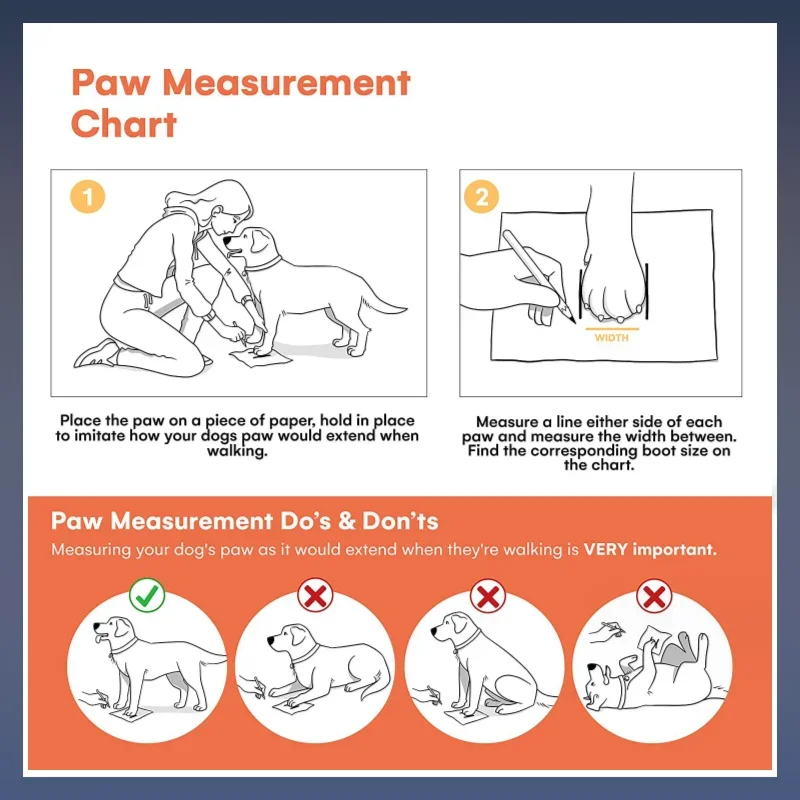 Paw Measurement Chart

1

Place the paw on a piece of paper, hold in place to imitate how your dogs paw would extend when walking.

2

WIDTH

Measure a line either side of each paw and measure the width between. Find the corresponding boot size on the chart.

Paw Measurement Do's & Don'ts

Measuring your dog's paw as it would extend when they're walking is VERY important.