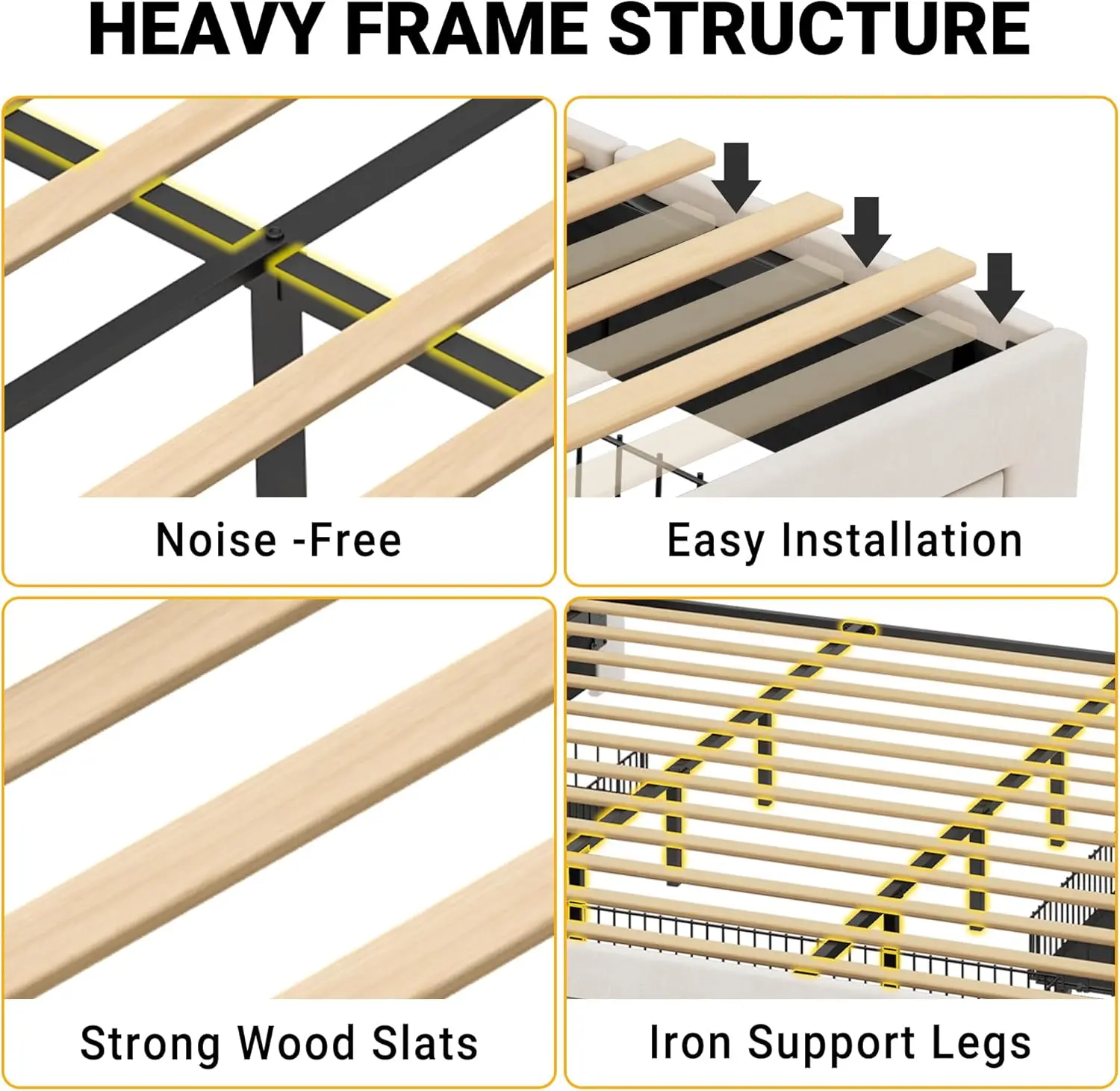 HEAVY FRAME STRUCTURE

Noise -Free

Easy Installation

Strong Wood Slats

Iron Support Legs