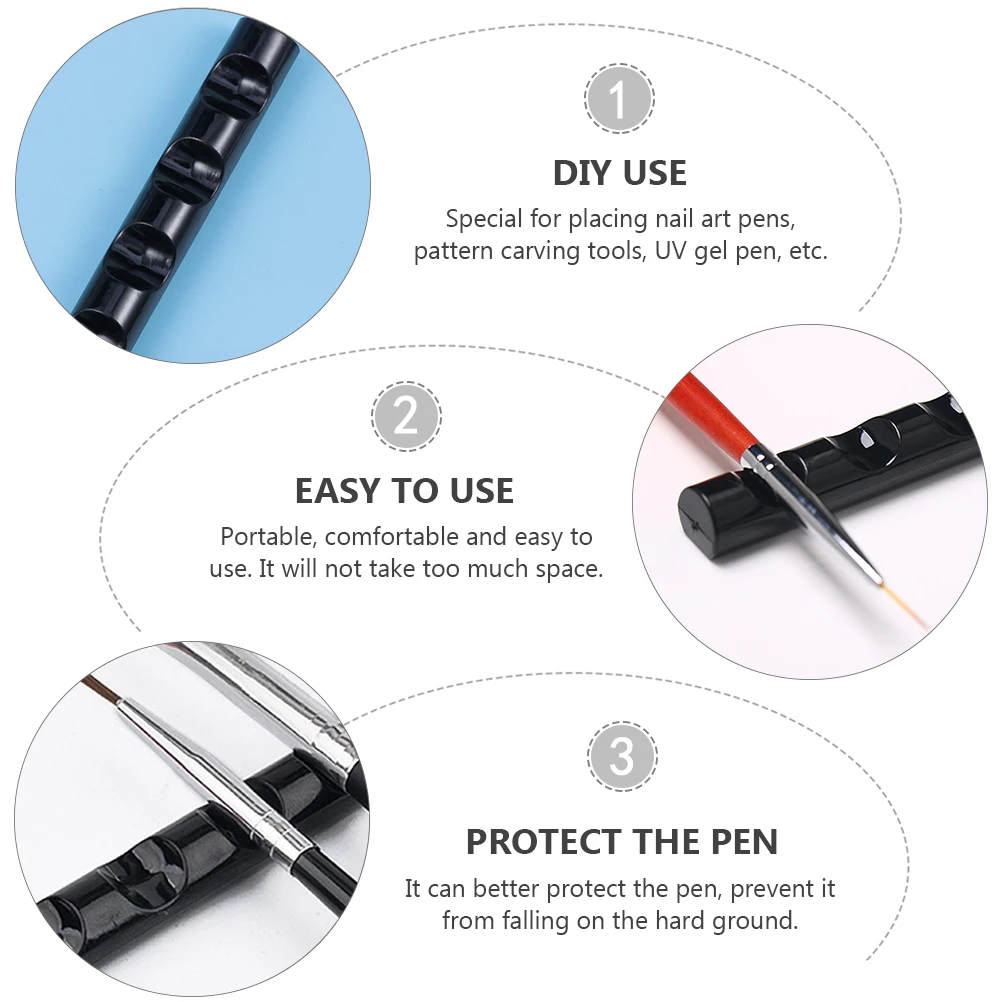 1

DIY USE

Special for placing nail art pens, pattern carving tools, UV gel pen, etc.

2

EASY TO USE

Portable, comfortable and easy to use. It will not take too much space.

3

PROTECT THE PEN

It can better protect the pen, prevent it from falling on the hard ground.