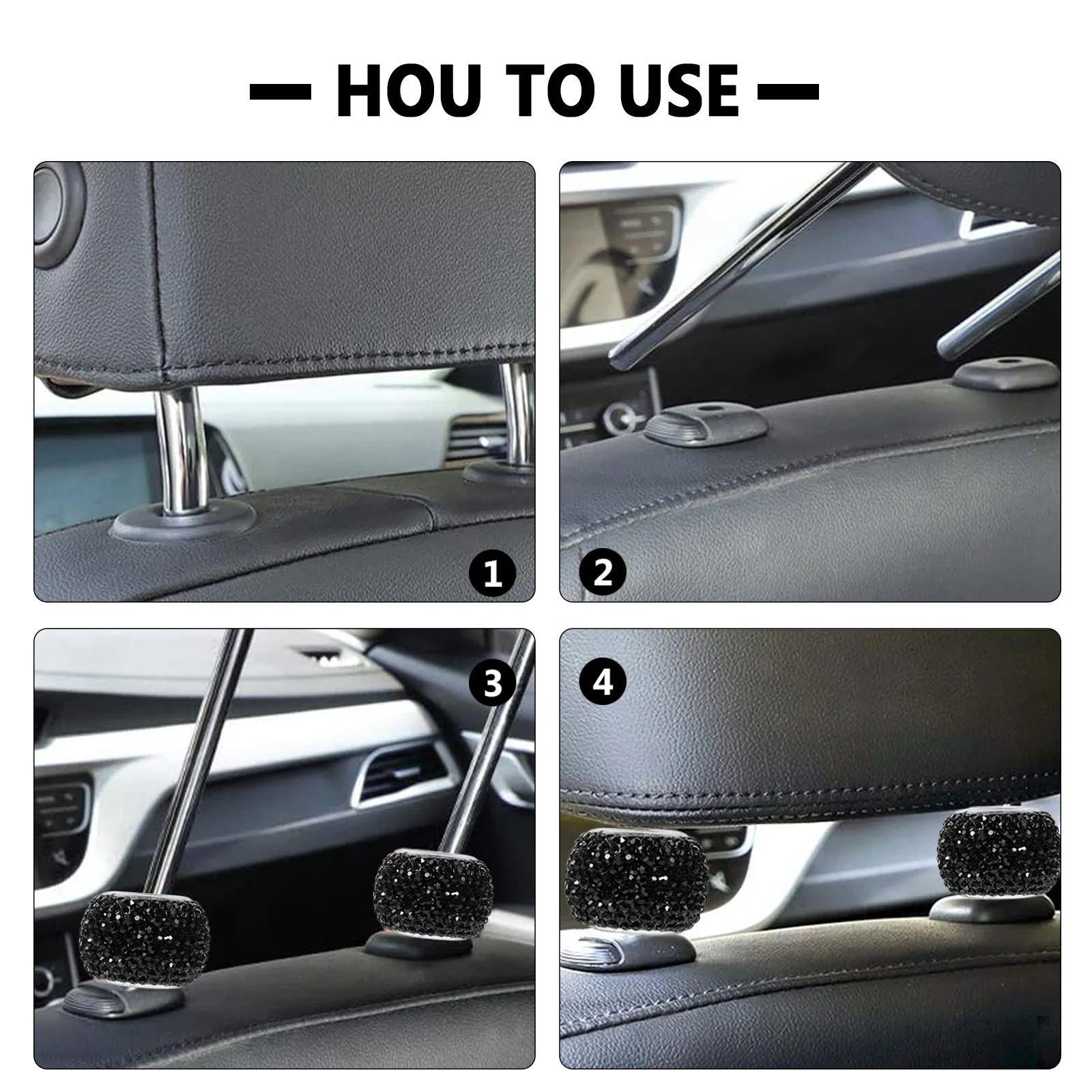 — HOU TO USE —

1

2

3

4