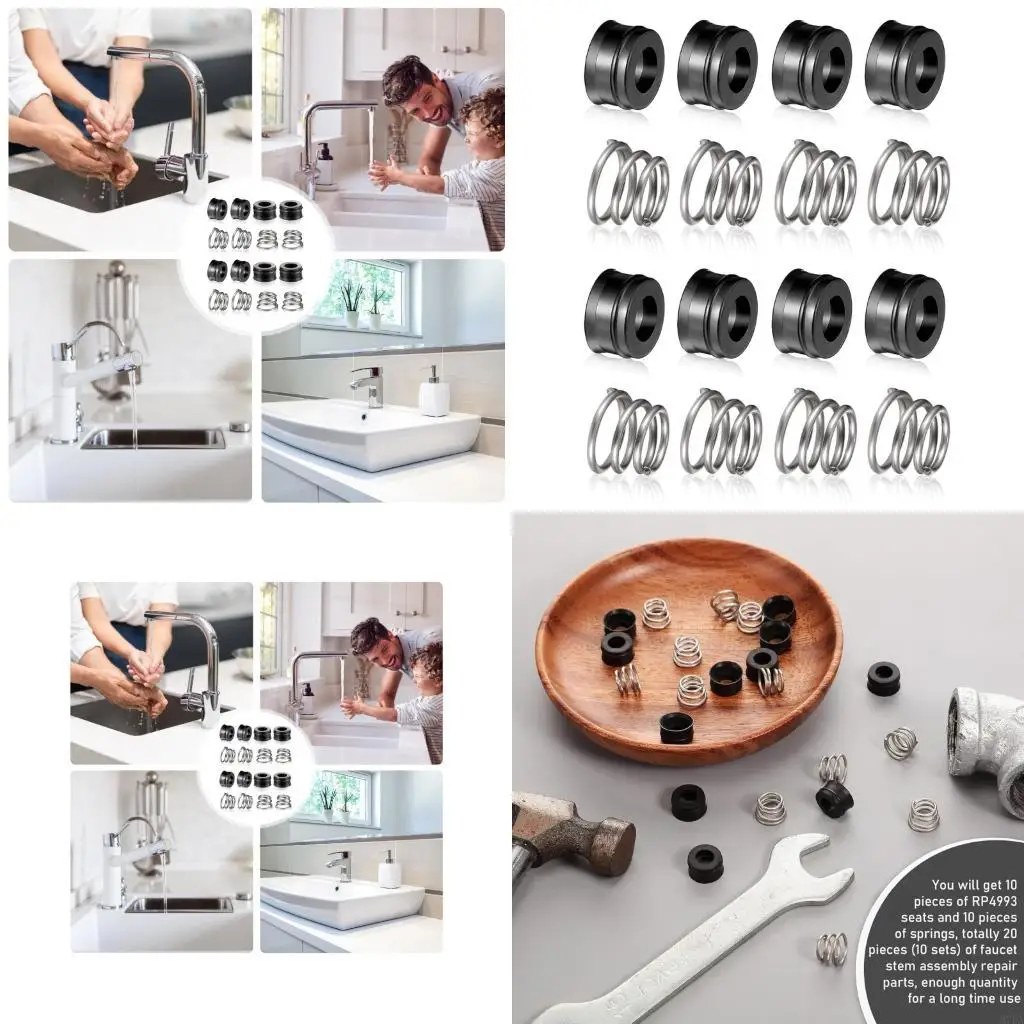 You will get 10 pieces of RP4993 seats and 10 pieces of springs, totally 20 pieces (10 sets) of faucet stem assembly repair parts, enough quantity for a long time use