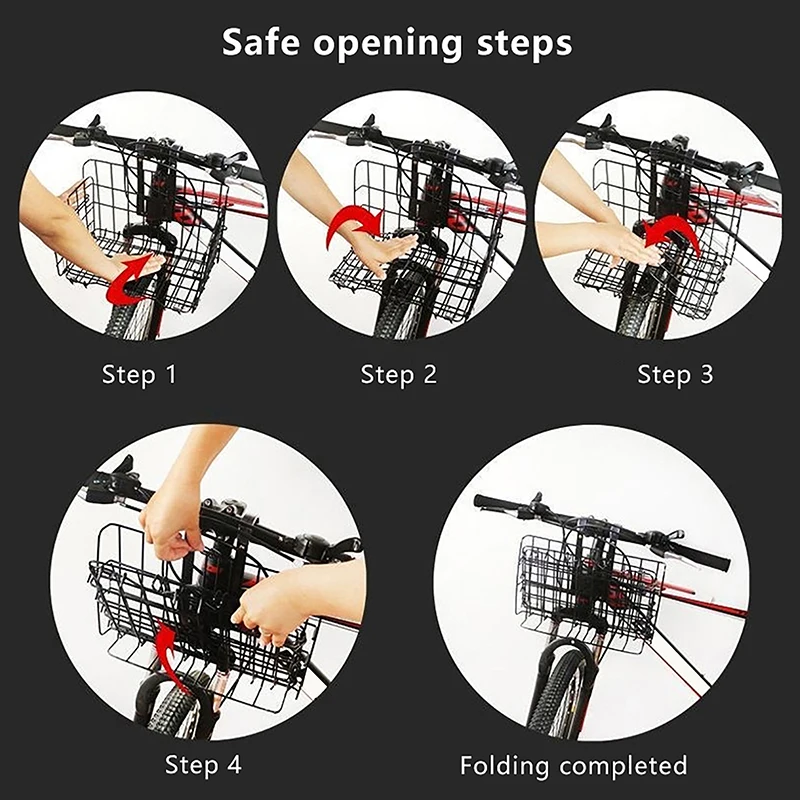 Safe opening steps

Step 1

Step 2

Step 3

Step 4

Folding completed