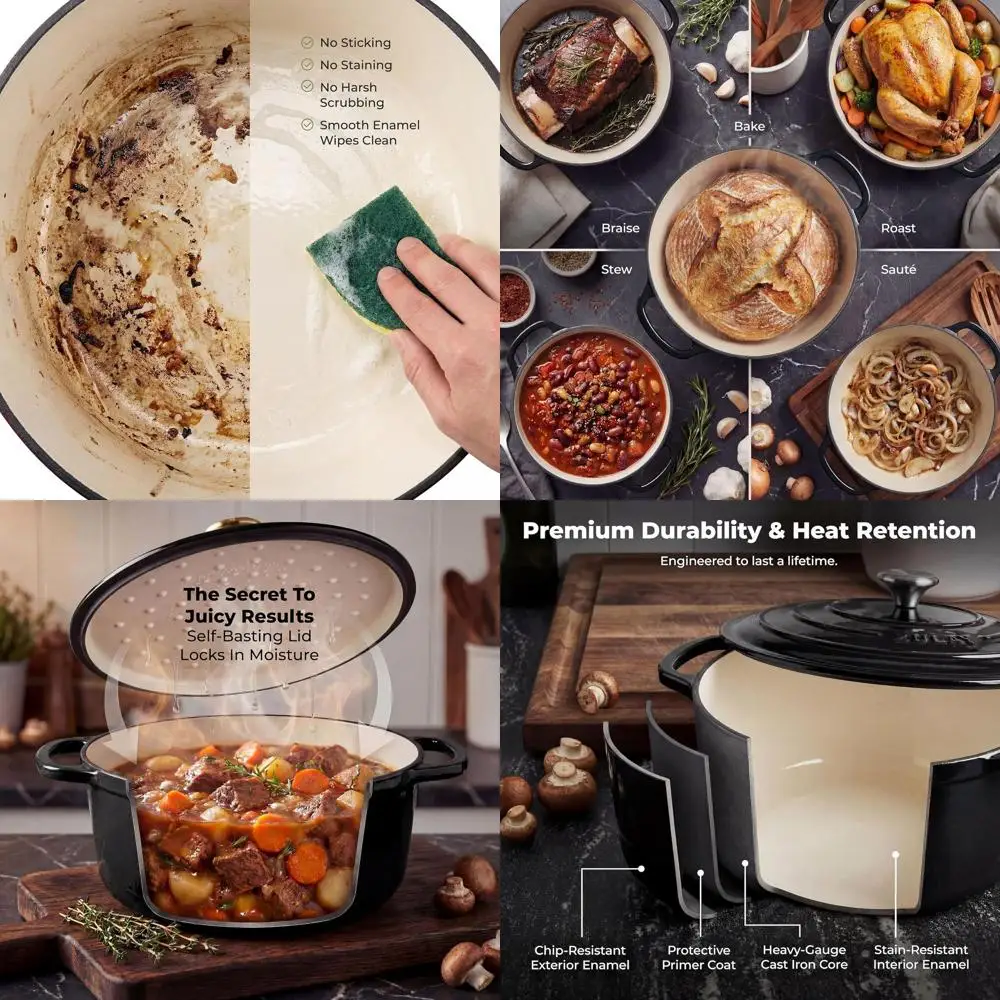 No Sticking
No Staining
No Harsh Scrubbing
Smooth Enamel Wipes Clean

Bake
Braise
Roast
Stew
Sauté

The Secret To Juicy Results
Self-Basting Lid Locks In Moisture

Premium Durability & Heat Retention
Engineered to last a lifetime.

Chip-Resistant Exterior Enamel
Protective Primer Coat
Heavy-Gauge Cast Iron Core
Stain-Resistant Interior Enamel