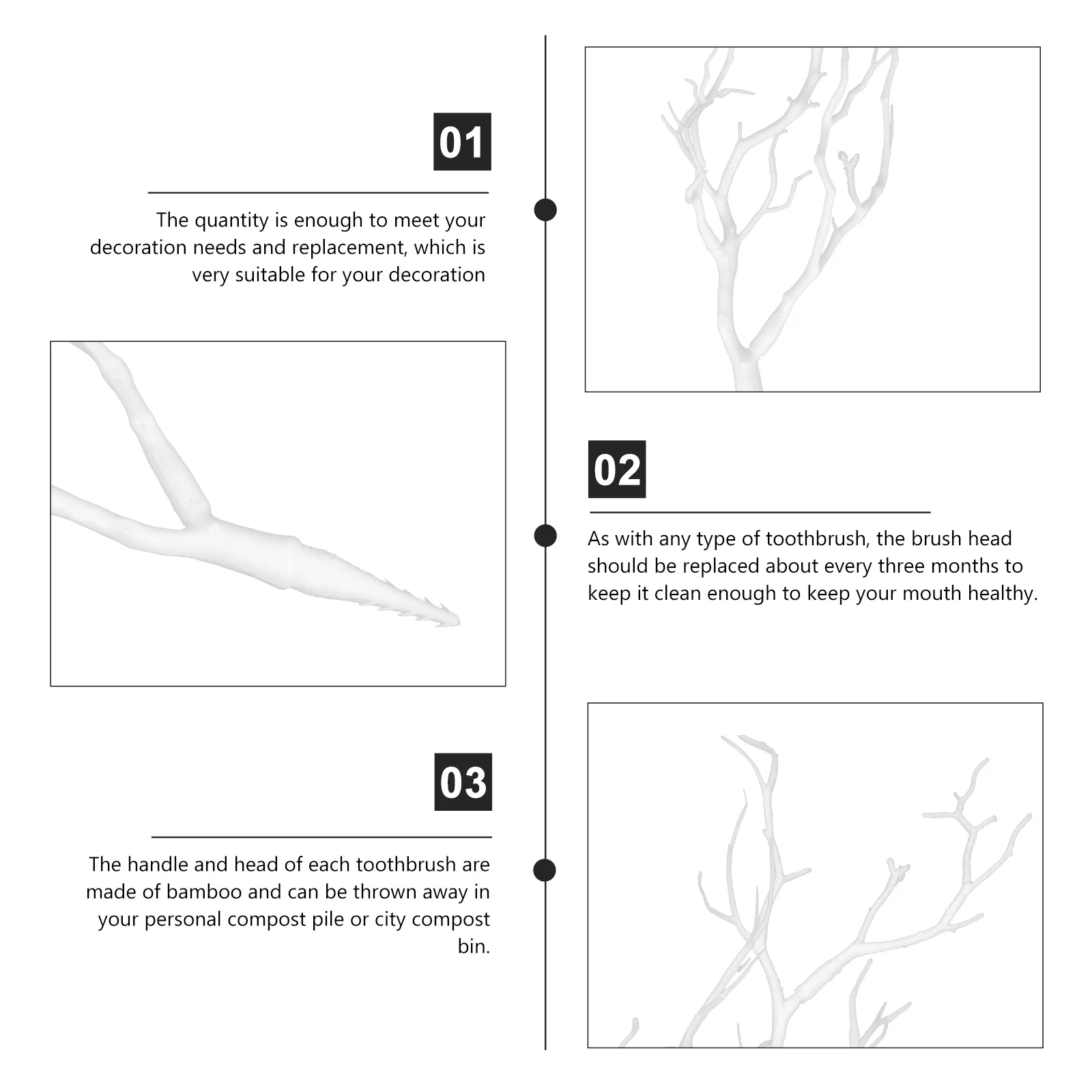 01

The quantity is enough to meet your decoration needs and replacement, which is very suitable for your decoration

02

As with any type of toothbrush, the brush head should be replaced about every three months to keep it clean enough to keep your mouth healthy.

03

The handle and head of each toothbrush are made of bamboo and can be thrown away in your personal compost pile or city compost bin.