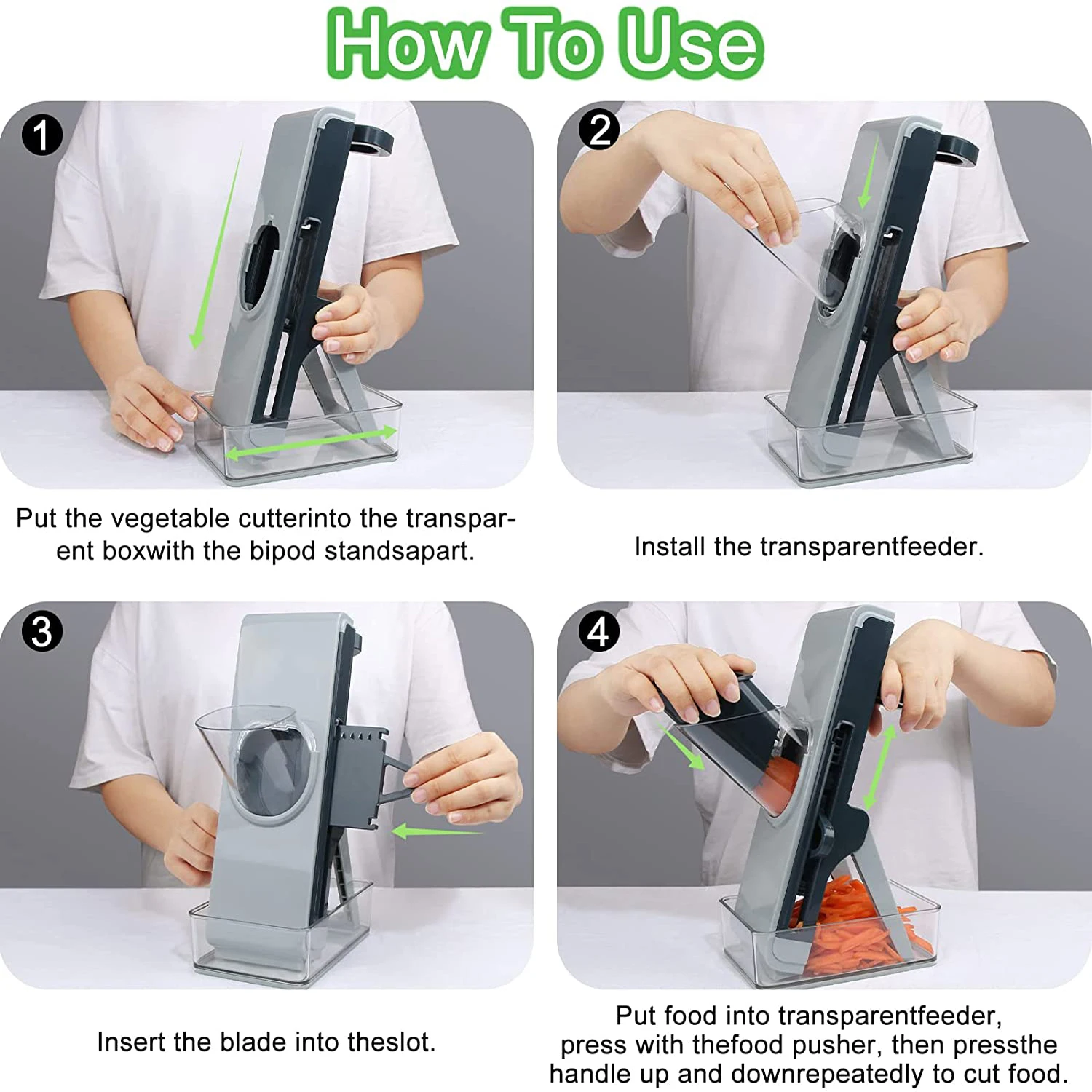 How To Use

1

Put the vegetable cutterinto the transparent boxwith the bipod standsapart.

2

Install the transparentfeeder.

3

Insert the blade into theslot.

4

Put food into transparentfeeder, press with thefood pusher, then pressthe handle up and downrepeatedly to cut food.