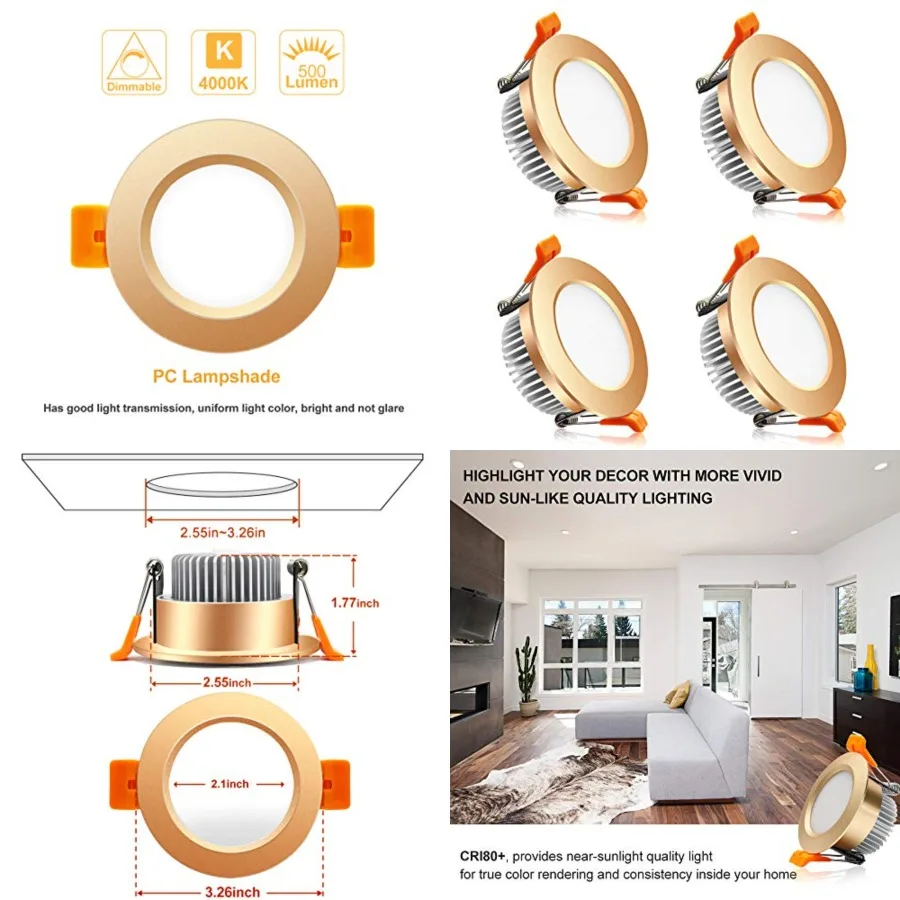 Dimmable

K
4000K

500
Lumen

PC Lampshade

Has good light transmission, uniform light color, bright and not glare

2.55in~3.26in

1.77inch

2.55inch

2.1inch

3.26inch

HIGHLIGHT YOUR DECOR WITH MORE VIVID AND SUN-LIKE QUALITY LIGHTING

CRI80+, provides near-sunlight quality light for true color rendering and consistency inside your home