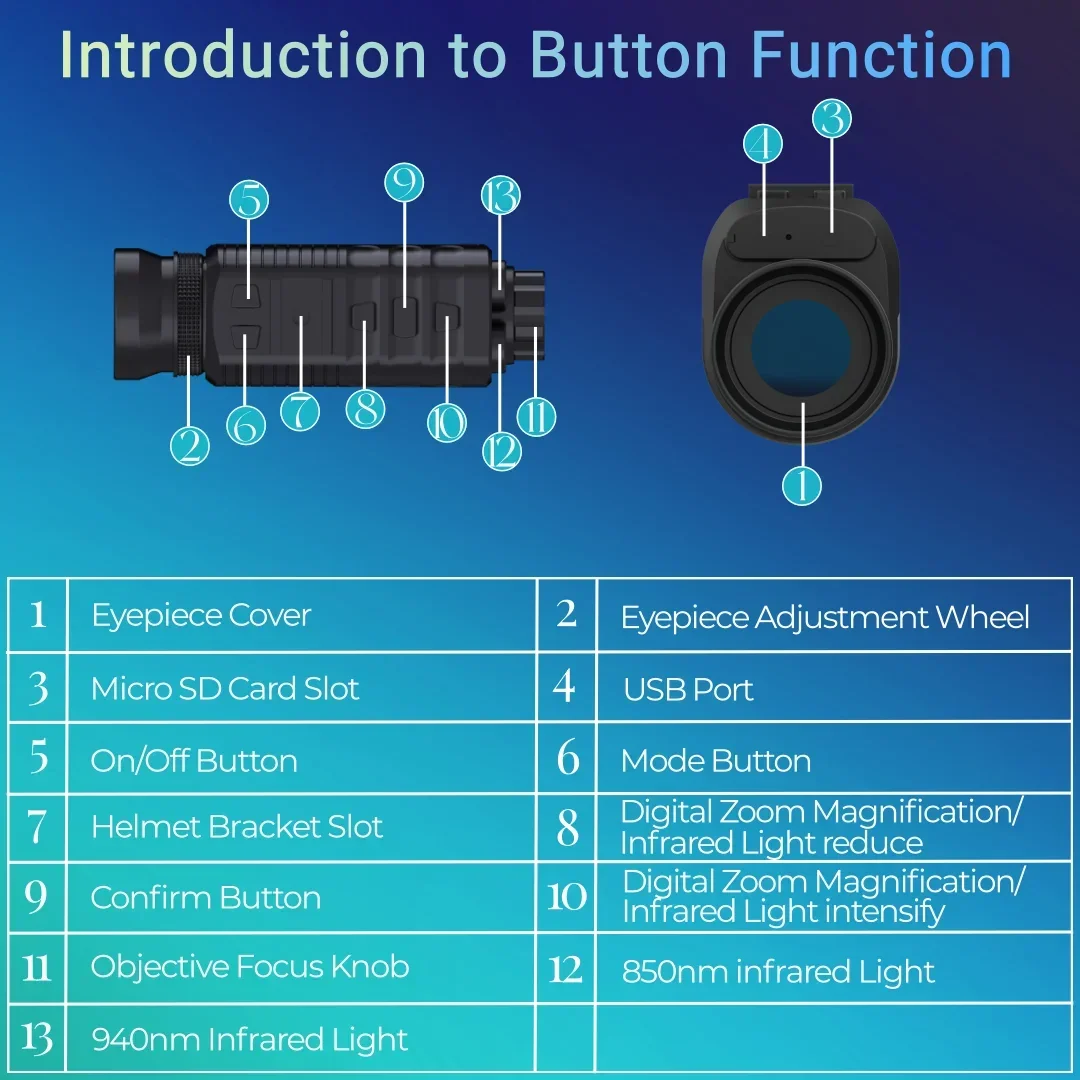 Introduction to Button Function

5 9 13 4 3

2 6 7 8 10 12 11 1

| 1 | Eyepiece Cover | 2 | Eyepiece Adjustment Wheel |
|---|---|---|---|
| 3 | Micro SD Card Slot | 4 | USB Port |
| 5 | On/Off Button | 6 | Mode Button |
| 7 | Helmet Bracket Slot | 8 | Digital Zoom Magnification/ Infrared Light reduce |
| 9 | Confirm Button | 10 | Digital Zoom Magnification/ Infrared Light intensify |
| 11 | Objective Focus Knob | 12 | 850nm infrared Light |
| 13 | 940nm Infrared Light | | |