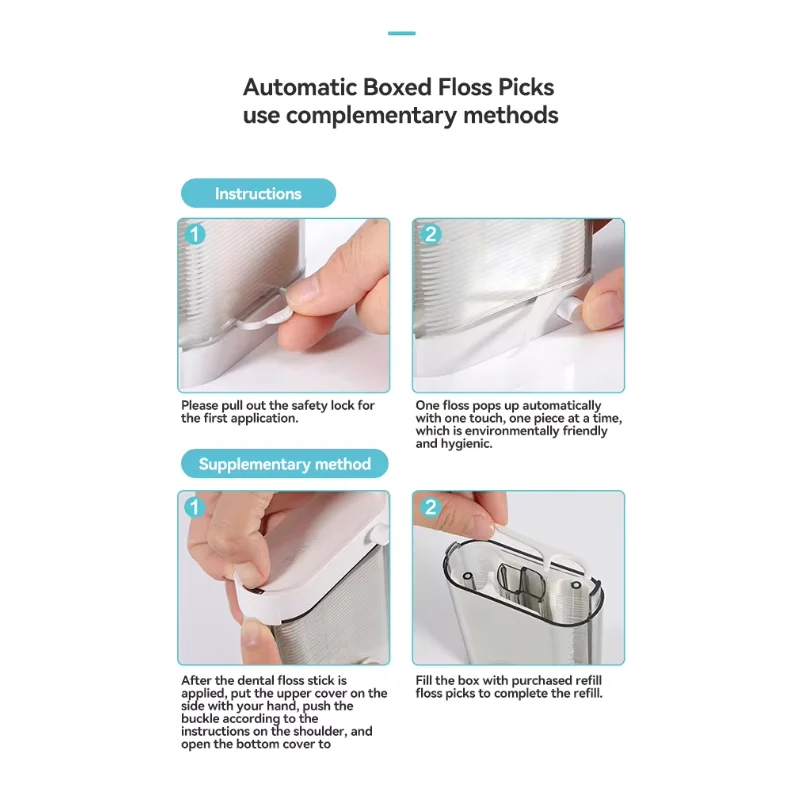 Automatic Boxed Floss Picks
use complementary methods

Instructions

1

Please pull out the safety lock for the first application.

2

One floss pops up automatically with one touch, one piece at a time, which is environmentally friendly and hygienic.

Supplementary method

1

After the dental floss stick is applied, put the upper cover on the side with your hand, push the buckle according to the instructions on the shoulder, and open the bottom cover to

2

Fill the box with purchased refill floss picks to complete the refill.