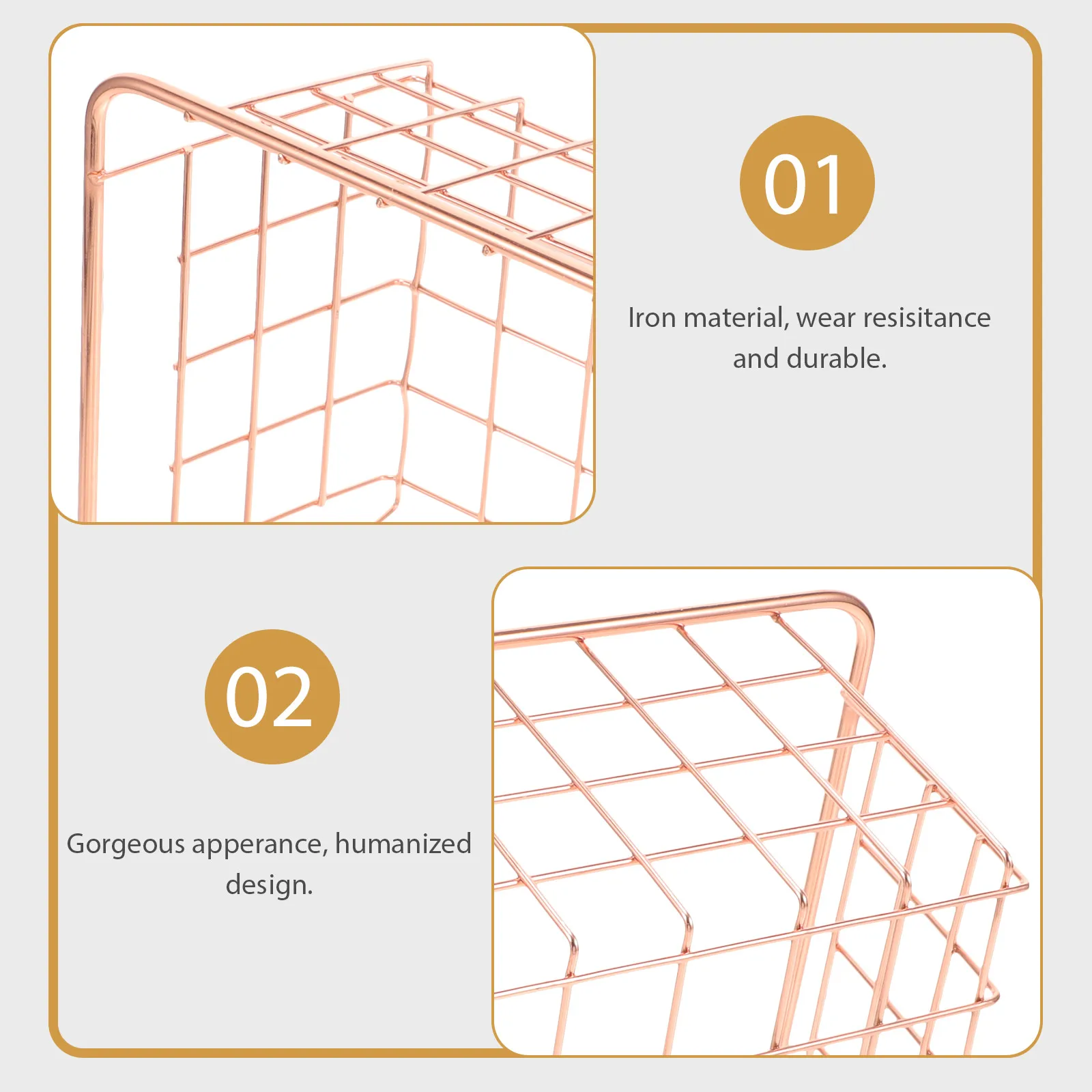 01

Iron material, wear resisitance and durable.

02

Gorgeous apperance, humanized design.