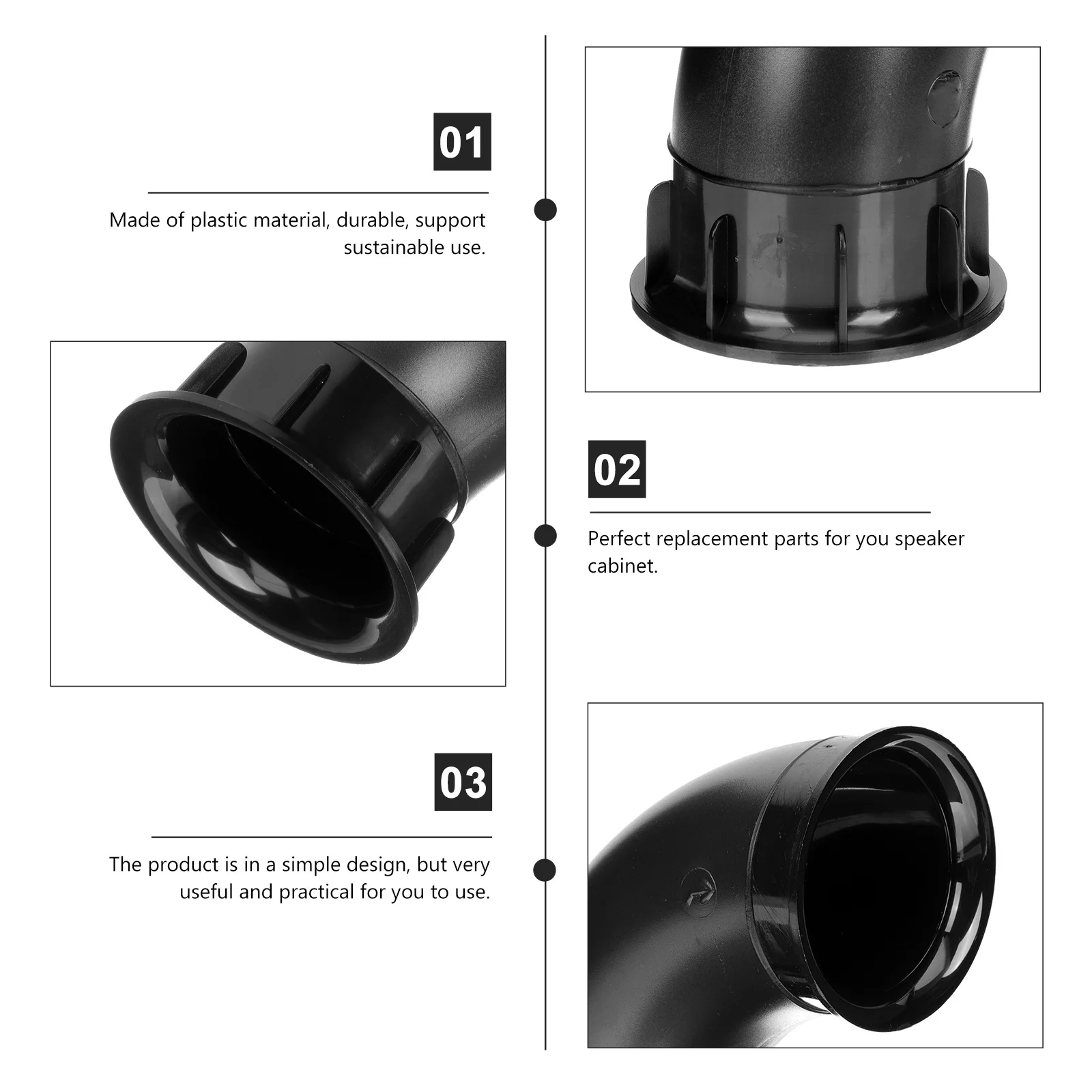 01

Made of plastic material, durable, support sustainable use.

02

Perfect replacement parts for you speaker cabinet.

03

The product is in a simple design, but very useful and practical for you to use.