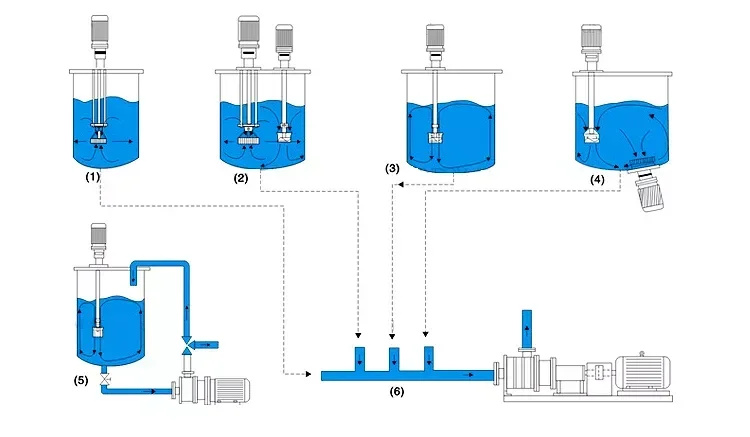 (1)

(2)

(3)

(4)

(5)

(6)