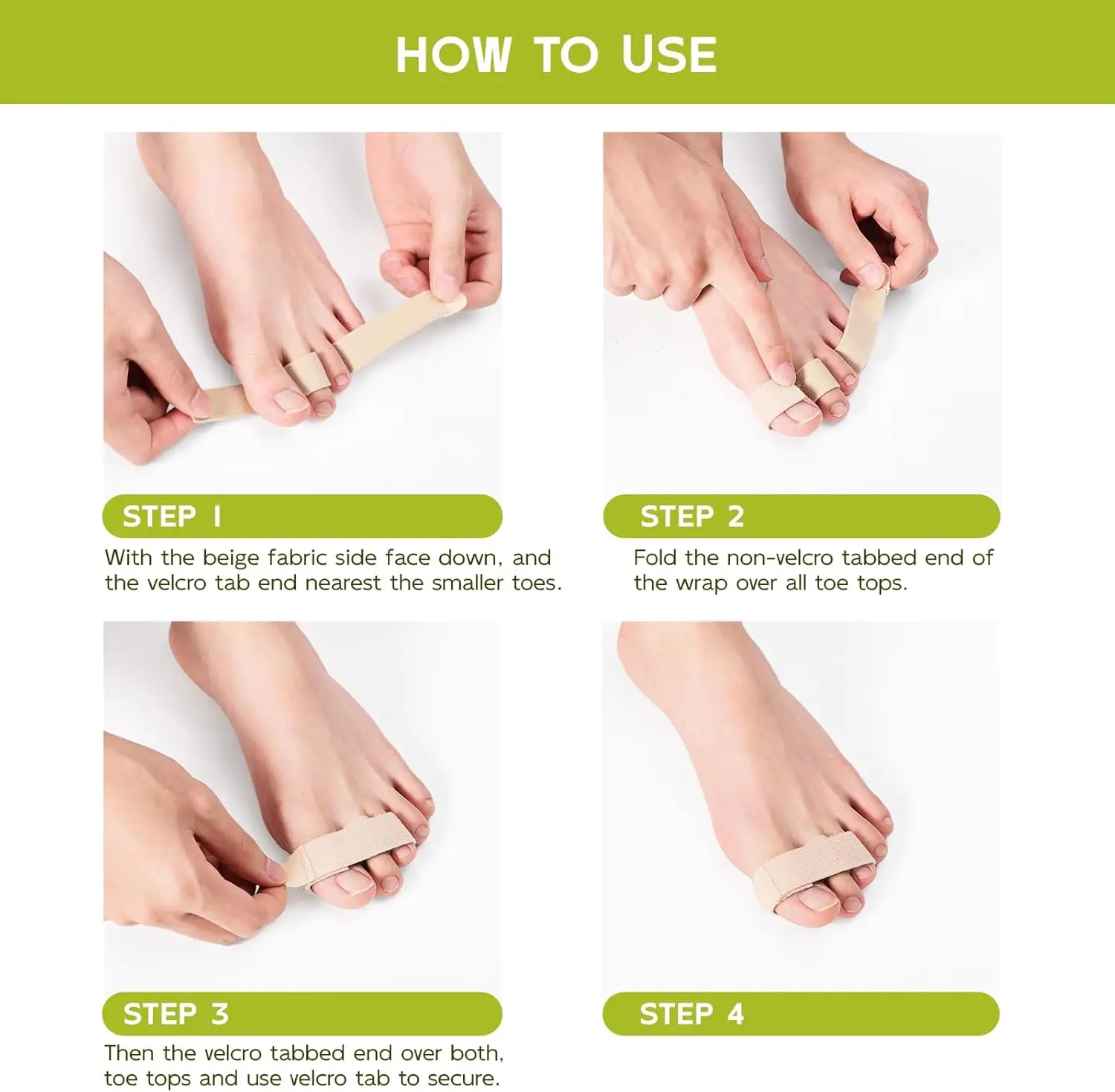 HOW TO USE

STEP 1

With the beige fabric side face down, and the velcro tab end nearest the smaller toes.

STEP 2

Fold the non-velcro tabbed end of the wrap over all toe tops.

STEP 3

Then the velcro tabbed end over both, toe tops and use velcro tab to secure.

STEP 4