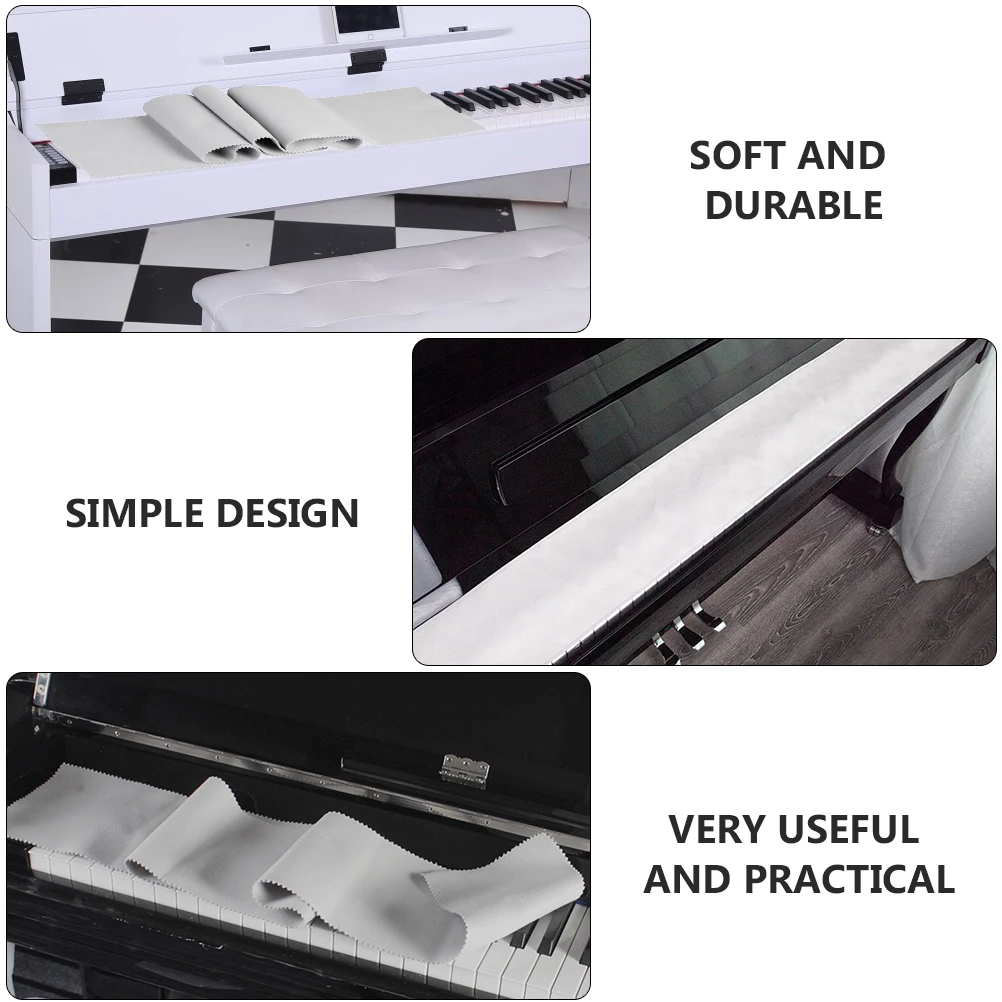 SOFT AND DURABLE

SIMPLE DESIGN

VERY USEFUL AND PRACTICAL