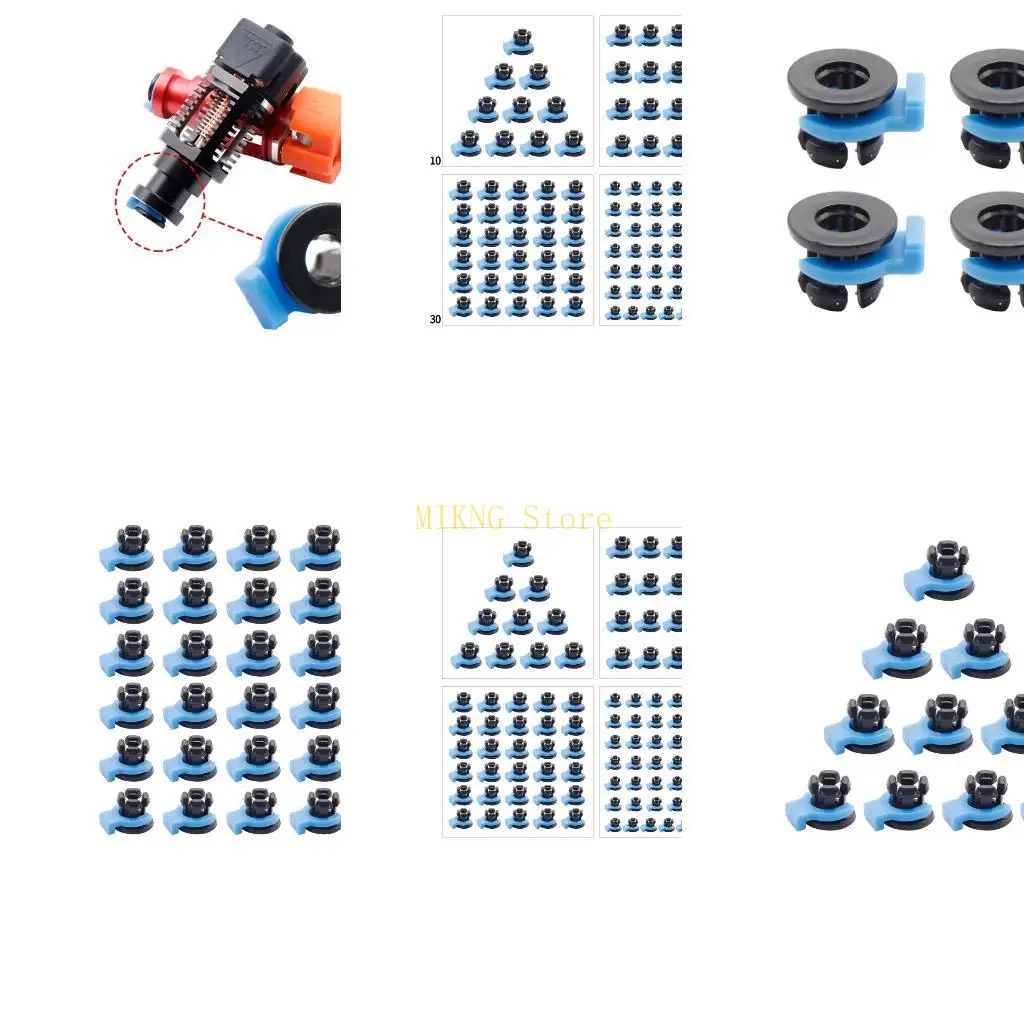 10

30

MIKNG Store