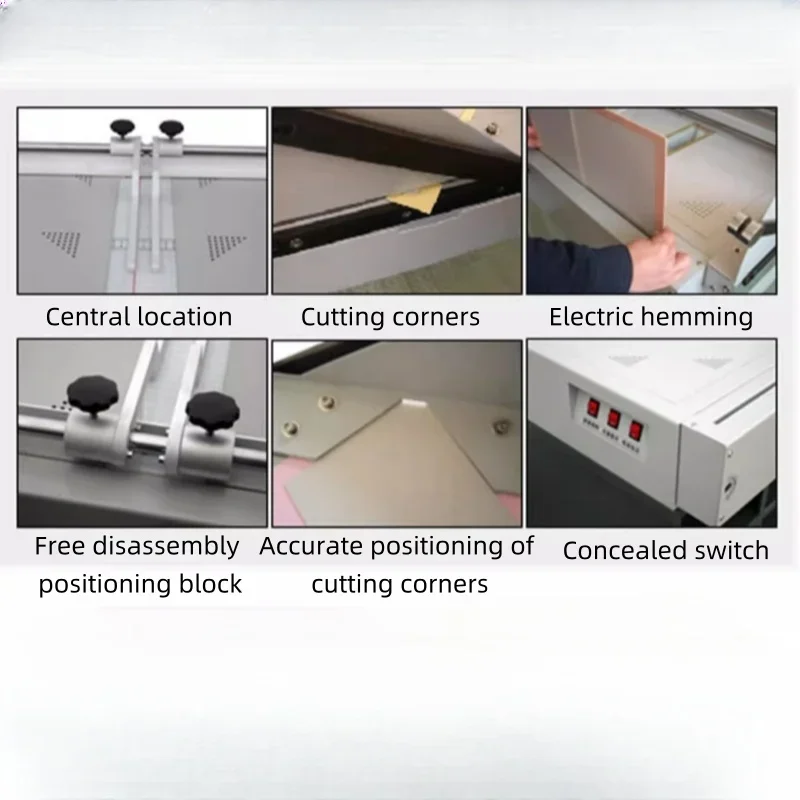 Central location

Cutting corners

Electric hemming

Free disassembly positioning block

Accurate positioning of cutting corners

Concealed switch