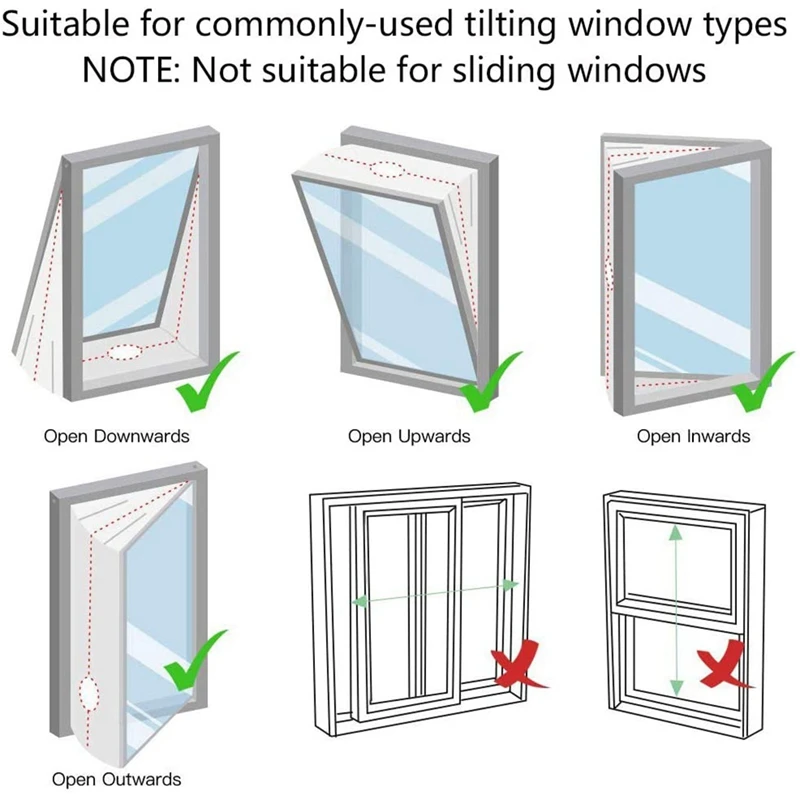 Suitable for commonly-used tilting window types
NOTE: Not suitable for sliding windows

Open Downwards

Open Upwards

Open Inwards

Open Outwards