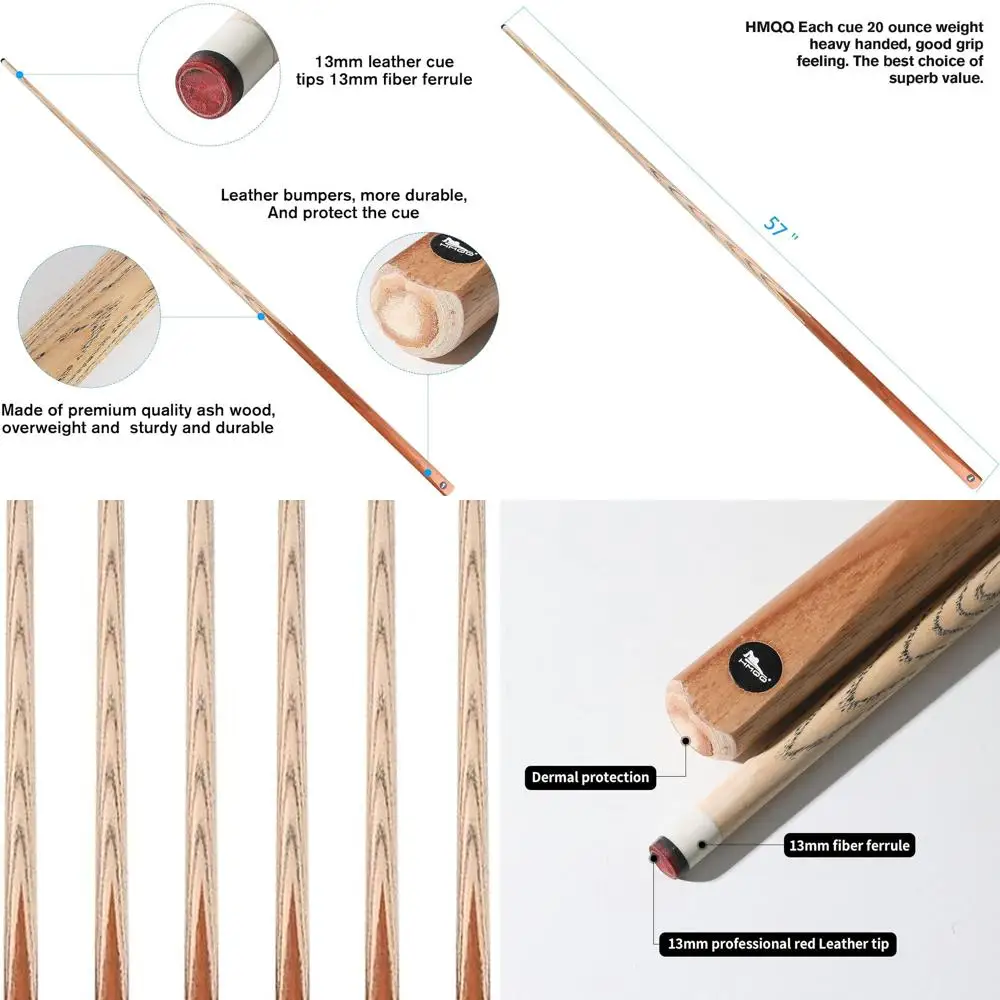 13mm leather cue tips 13mm fiber ferrule

Leather bumpers, more durable, And protect the cue

HMQQ

Made of premium quality ash wood, overweight and sturdy and durable

HMQQ Each cue 20 ounce weight heavy handed, good grip feeling. The best choice of superb value.

57 "

HMQQ

Dermal protection

13mm fiber ferrule

13mm professional red Leather tip