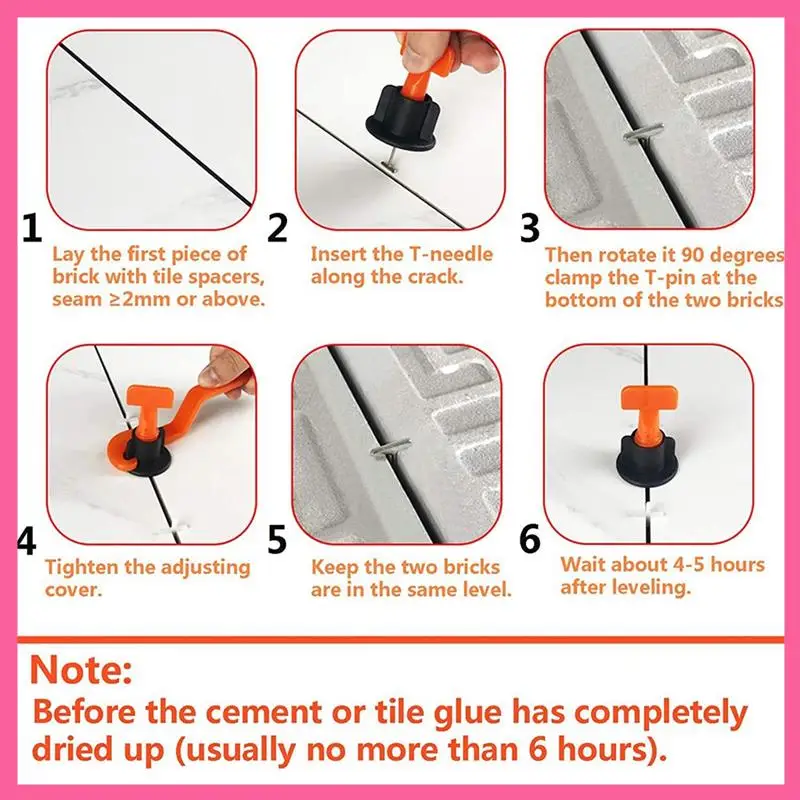 1
Lay the first piece of brick with tile spacers, seam ≥2mm or above.

2
Insert the T-needle along the crack.

3
Then rotate it 90 degrees clamp the T-pin at the bottom of the two bricks

4
Tighten the adjusting cover.

5
Keep the two bricks are in the same level.

6
Wait about 4-5 hours after leveling.

Note:
Before the cement or tile glue has completely dried up (usually no more than 6 hours).