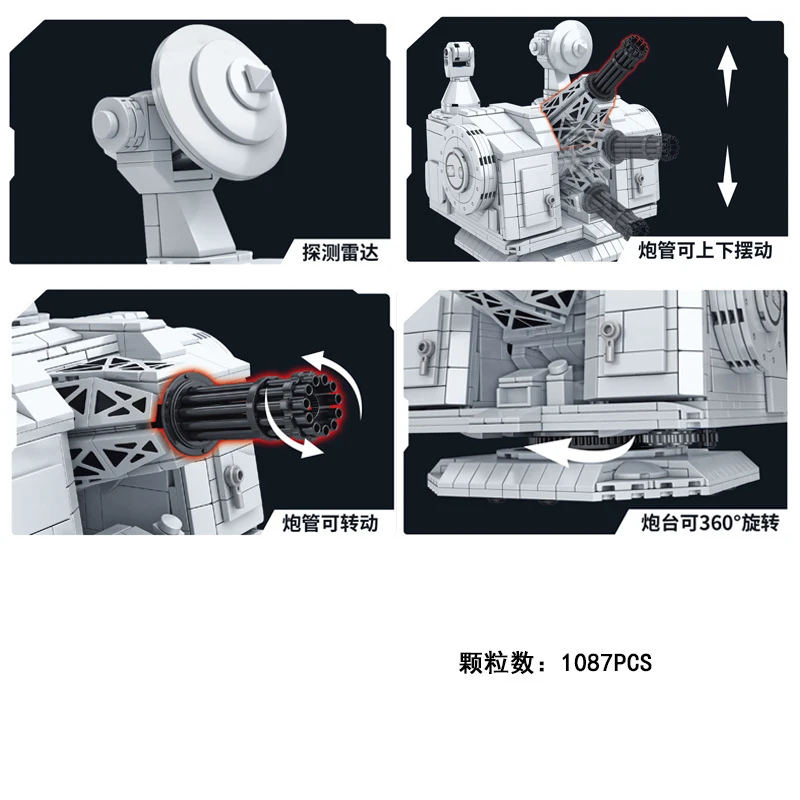 探测雷达

炮管可上下摆动

炮管可转动

炮台可360°旋转

颗粒数：1087PCS