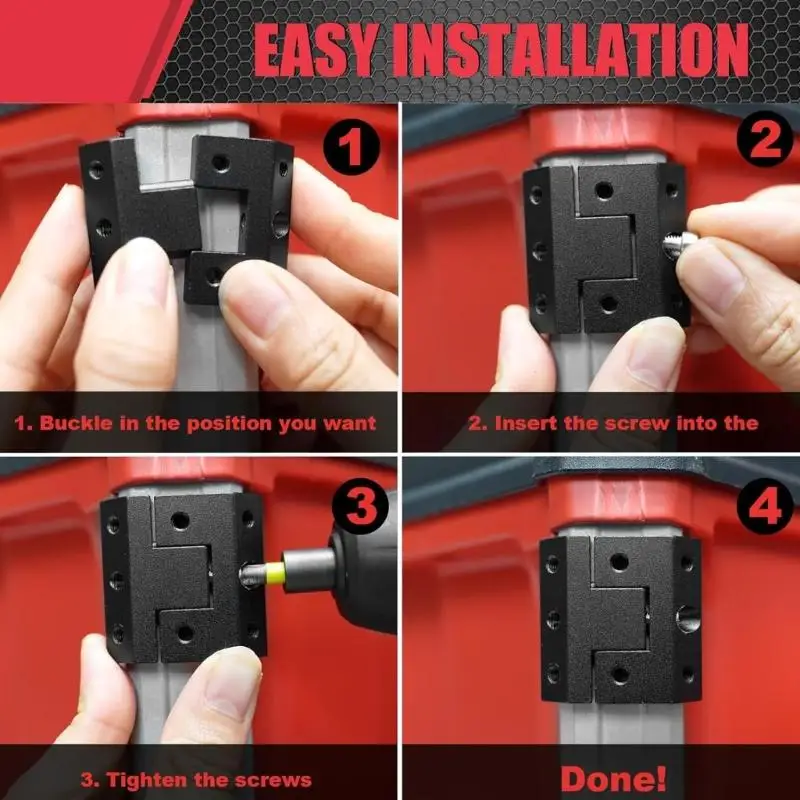 EASY INSTALLATION

1

1. Buckle in the position you want

2

2. Insert the screw into the

3

3. Tighten the screws

4

Done!