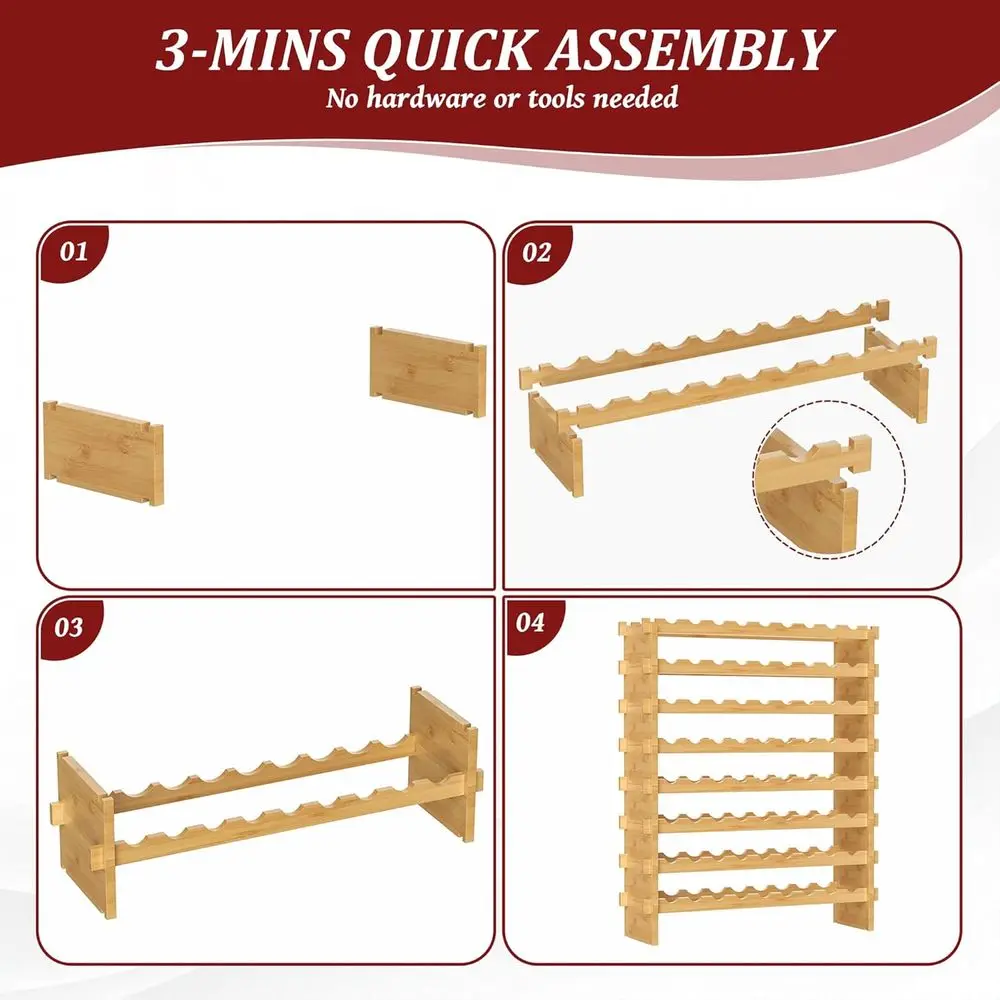 3-MINS QUICK ASSEMBLY
No hardware or tools needed

01

02

03

04