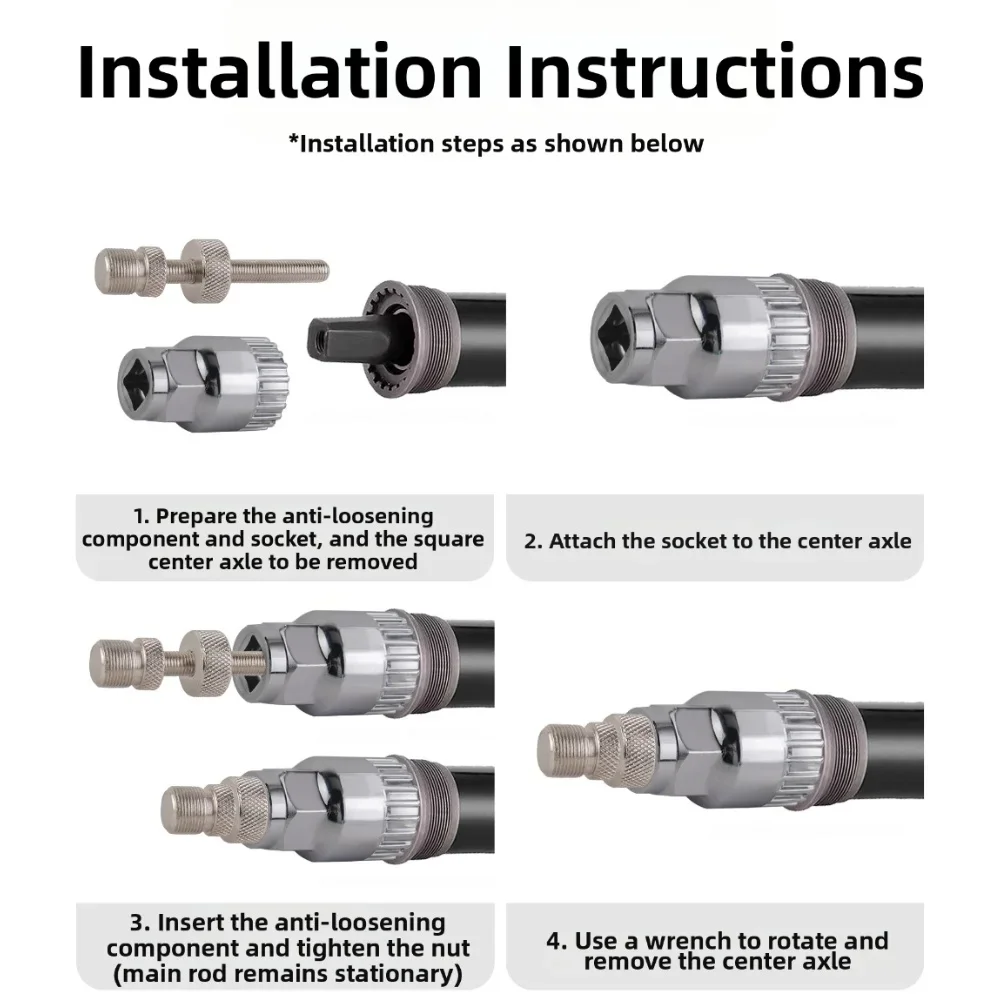 Installation Instructions

*Installation steps as shown below

1. Prepare the anti-loosening component and socket, and the square center axle to be removed

2. Attach the socket to the center axle

3. Insert the anti-loosening component and tighten the nut (main rod remains stationary)

4. Use a wrench to rotate and remove the center axle