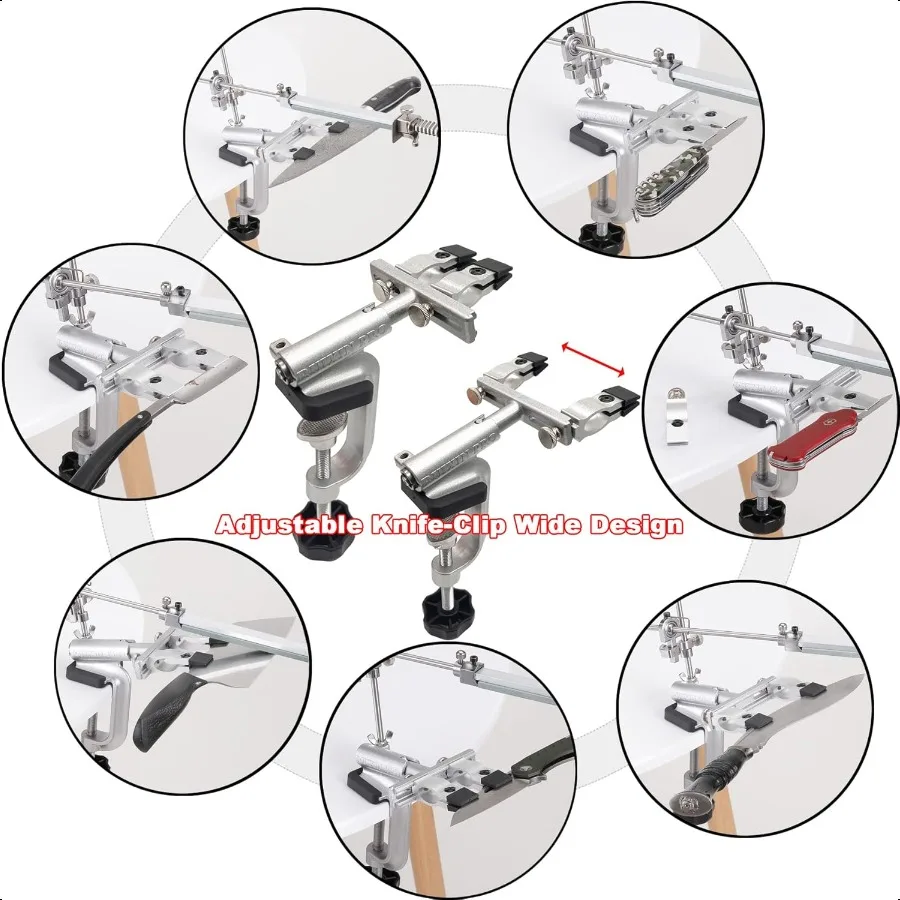 Adjustable Knife-Clip Wide Design