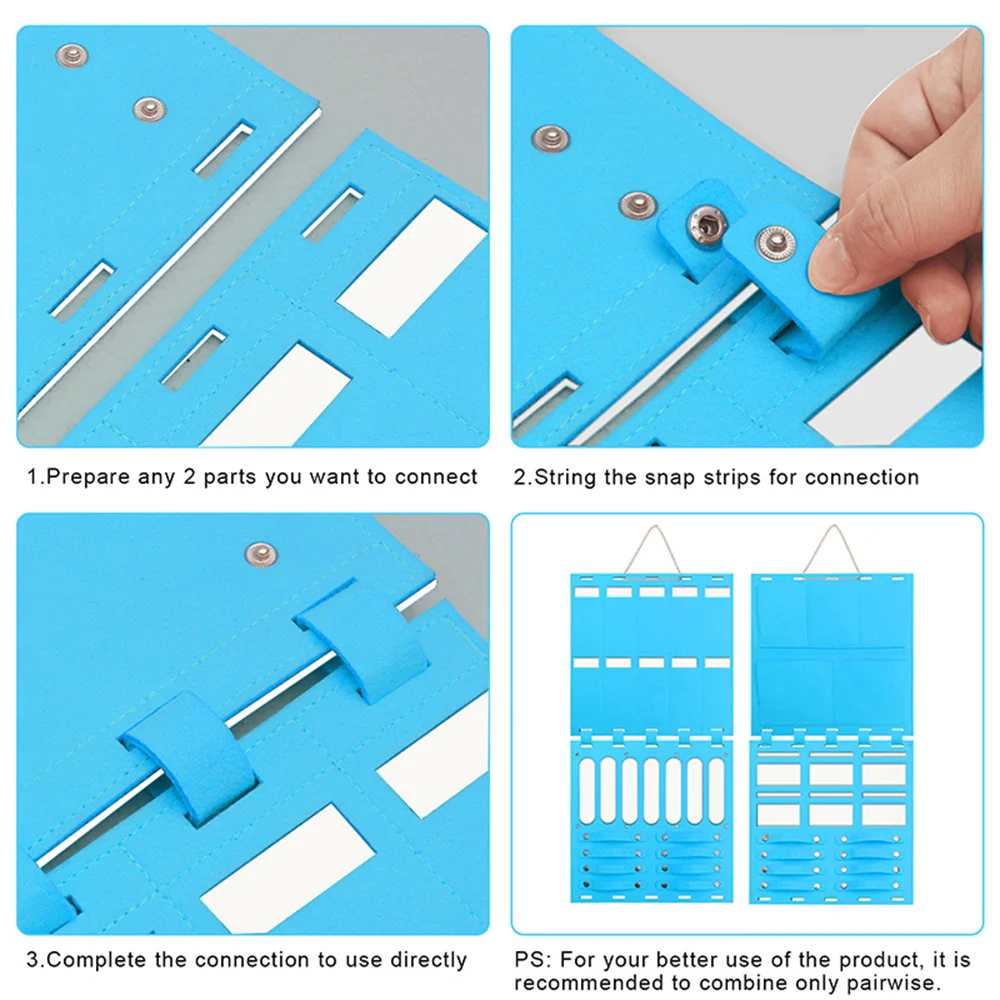 1.Prepare any 2 parts you want to connect

2.String the snap strips for connection

3.Complete the connection to use directly

PS: For your better use of the product, it is recommended to combine only pairwise.